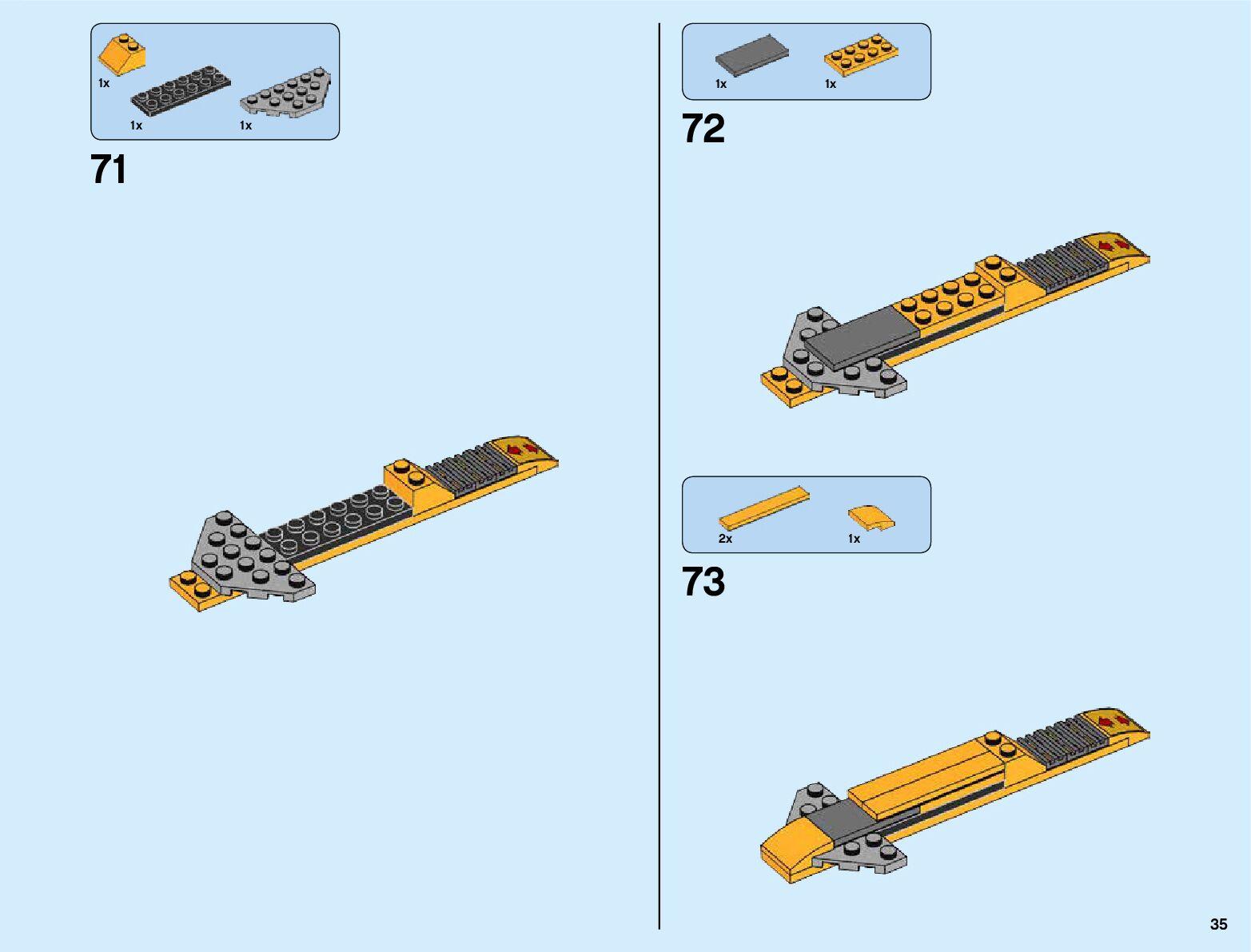 1x
1x
1x

71

1x
1x

72

2x
1x

73

35