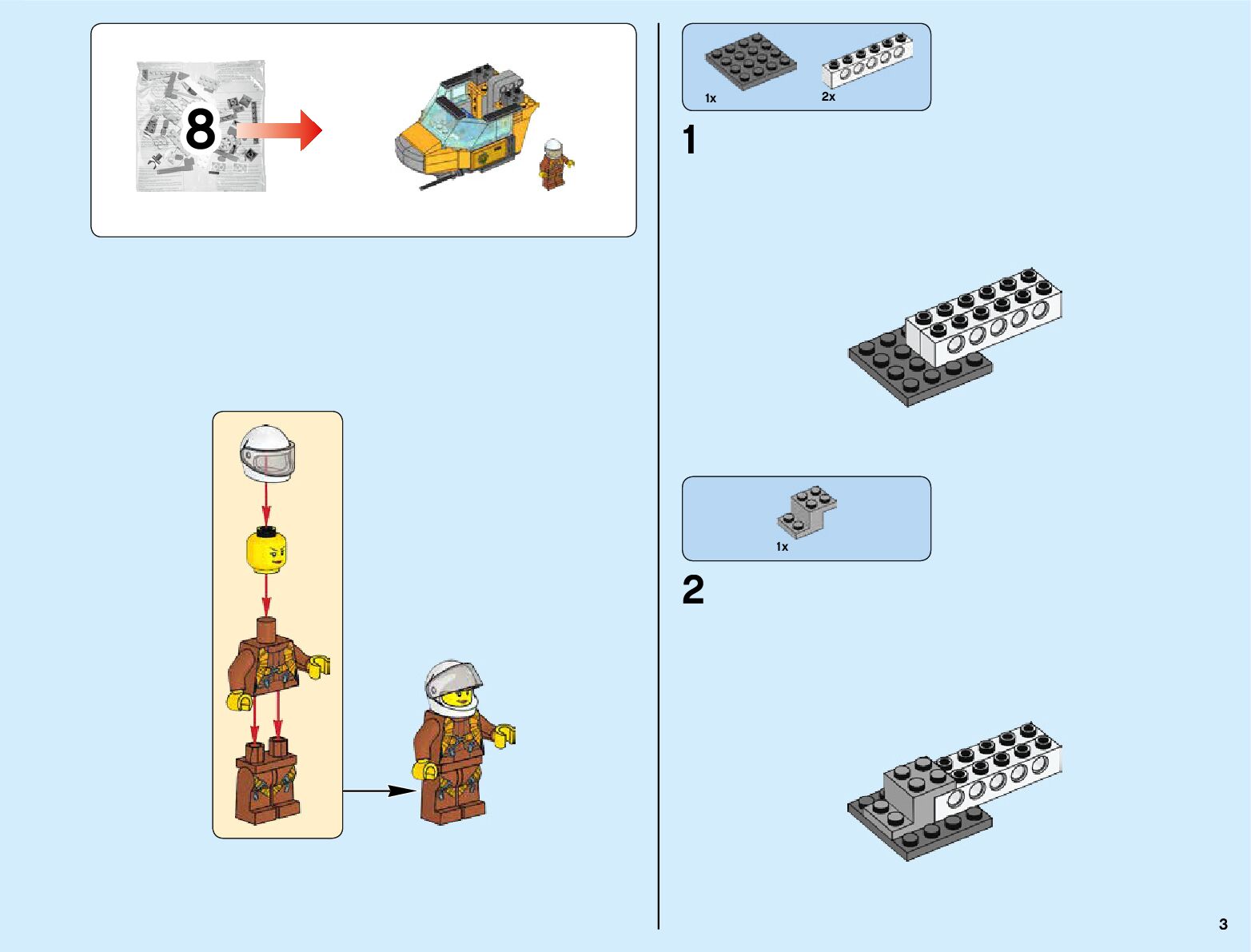 8

1x

2x

1

1x

2

3