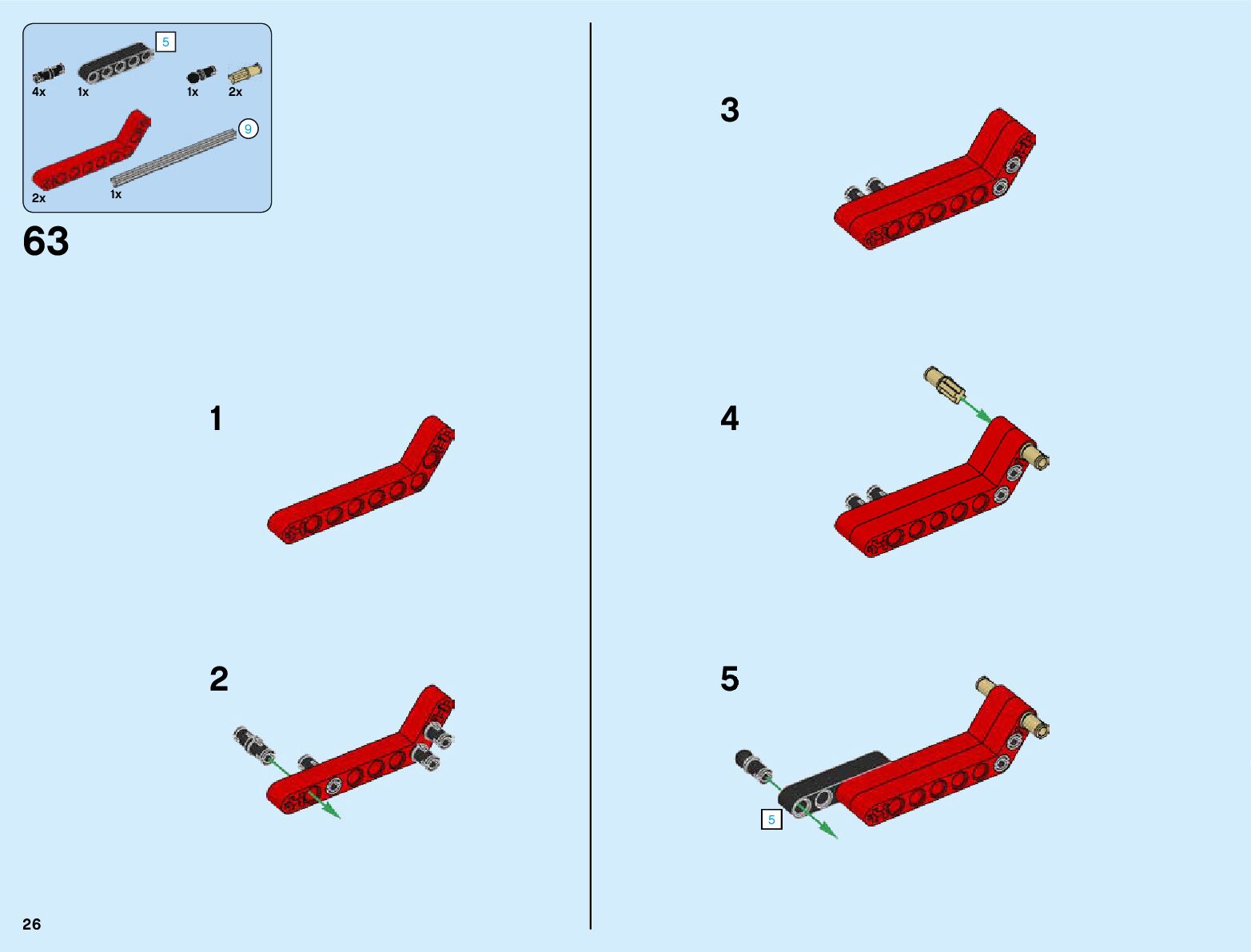 5
4x
1x
1x
2x
9
2x
1x

63

1

2

3

4

5

5

26