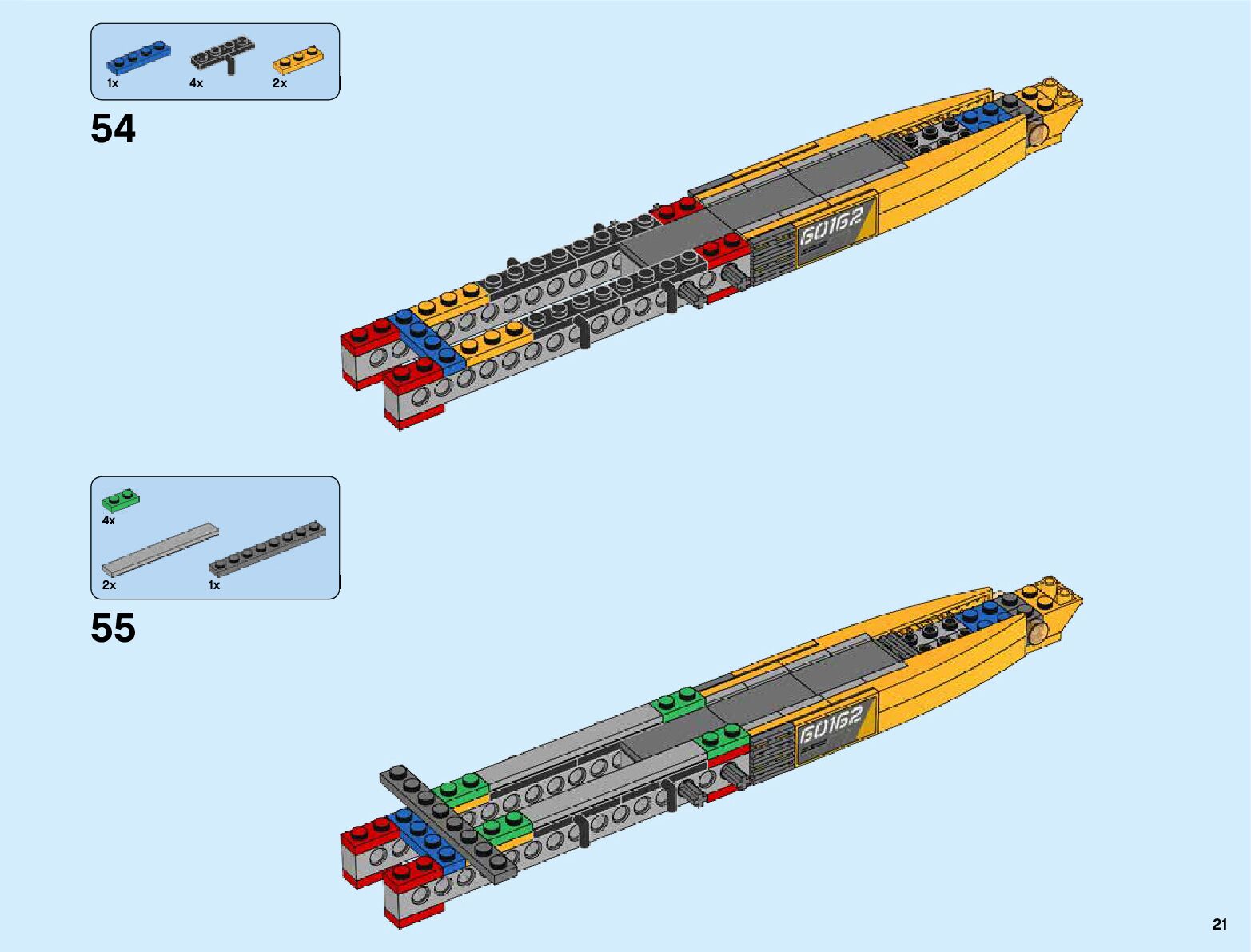 1x 4x 2x

54

60162

4x

2x 1x

55

60162

21