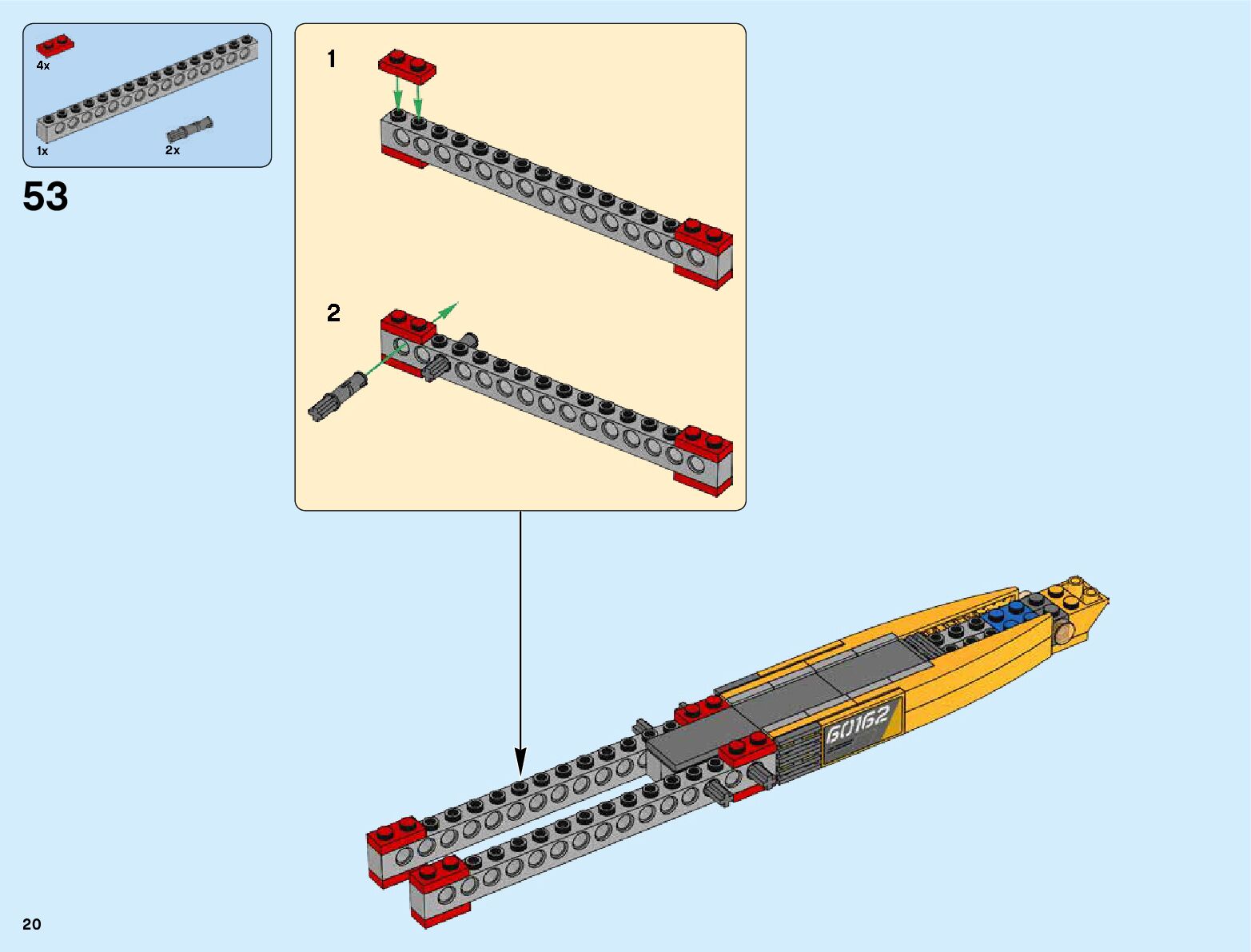 4x

1x

2x

53

1

2

60162

20