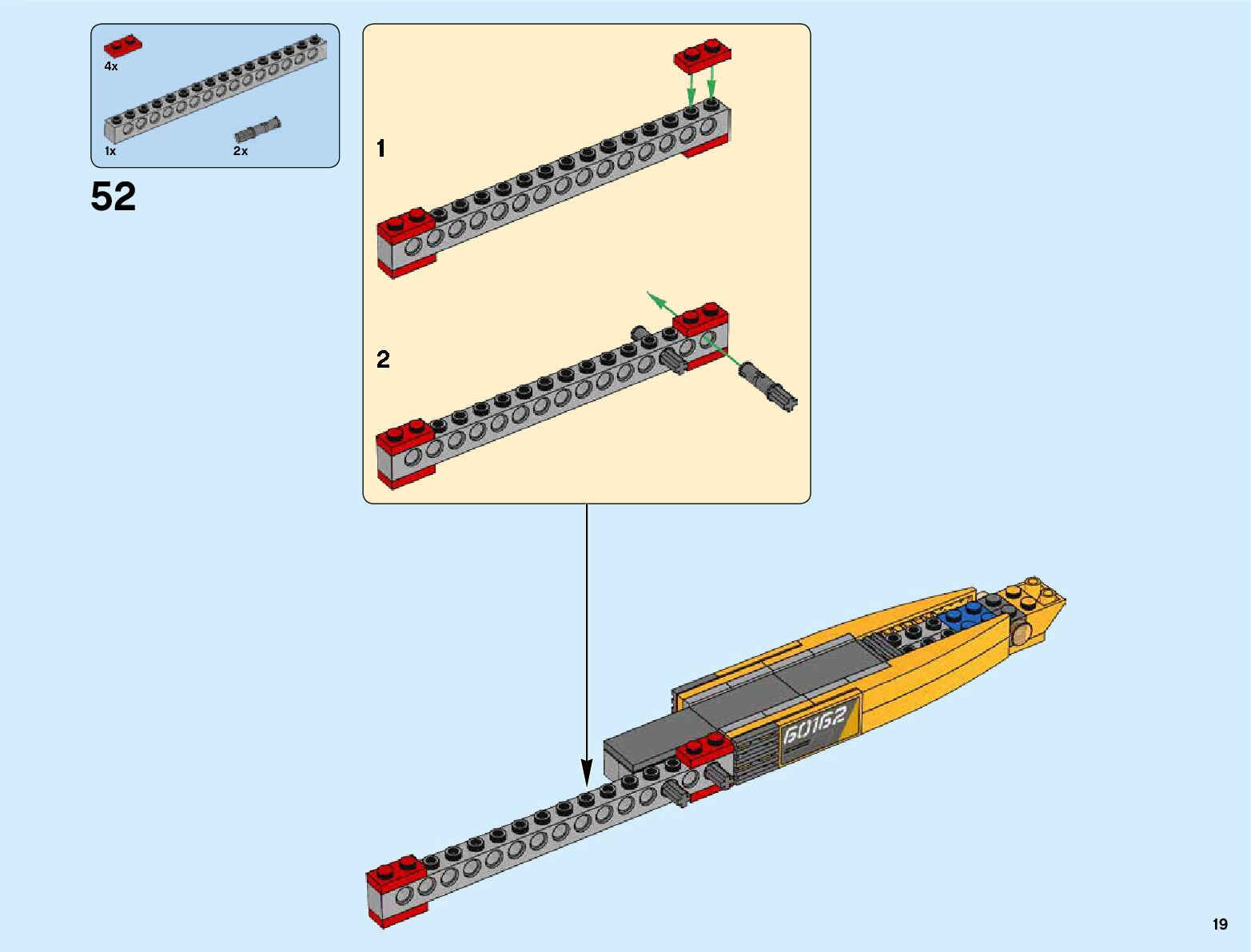 4x

1x

2x

52

1

2

60162

19