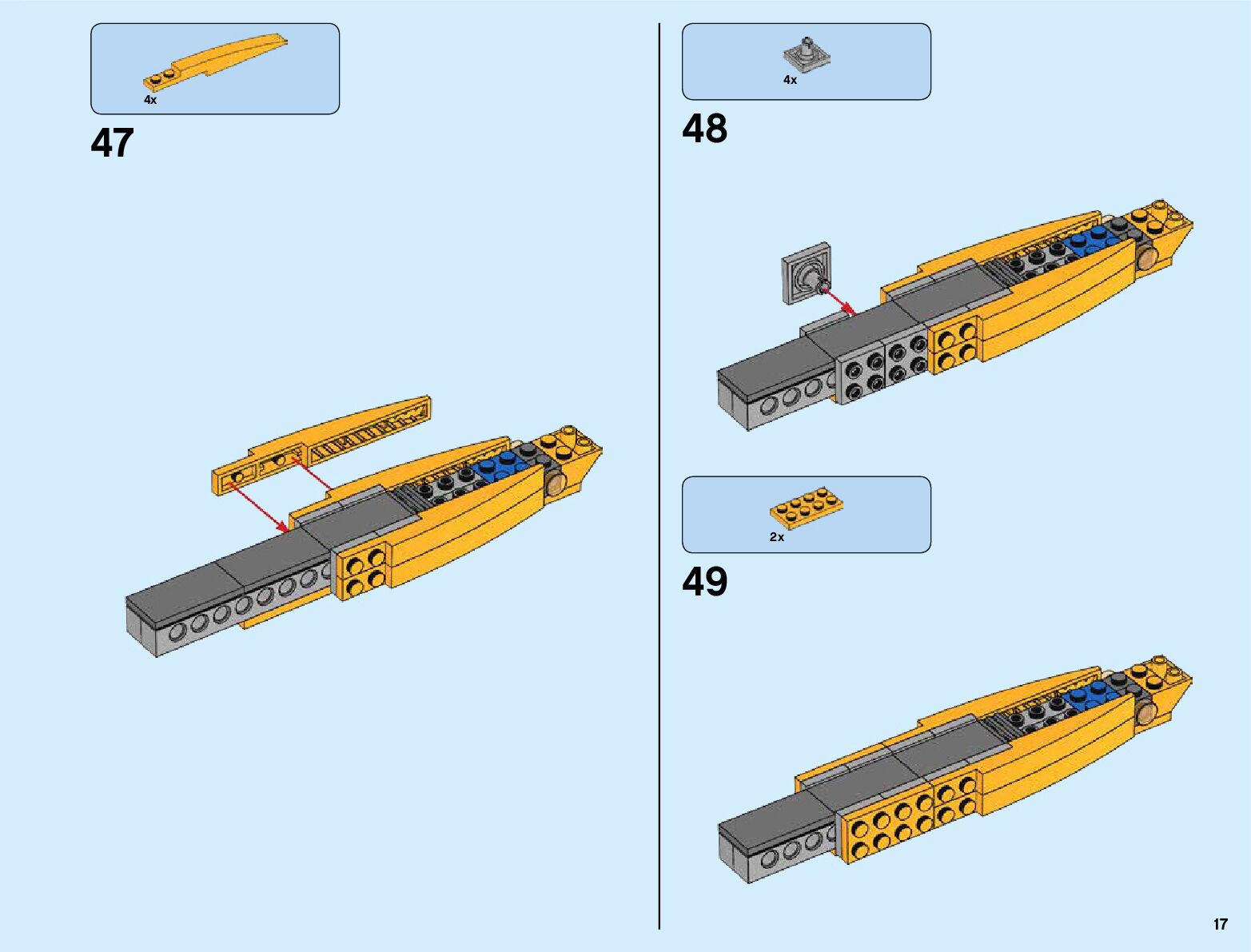 4x

47

4x

48

2x

49

17