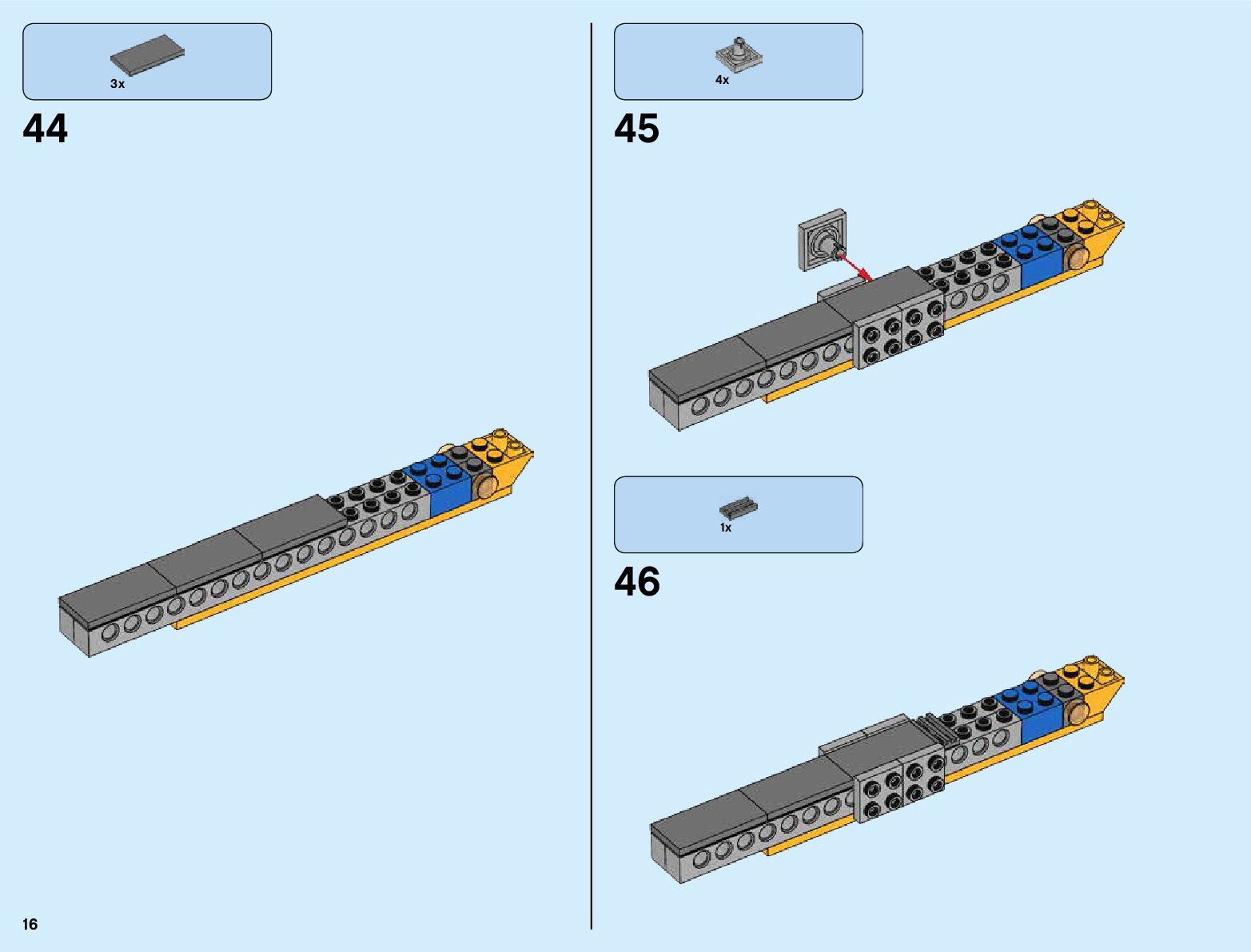 3x

44

4x

45

1x

46

16