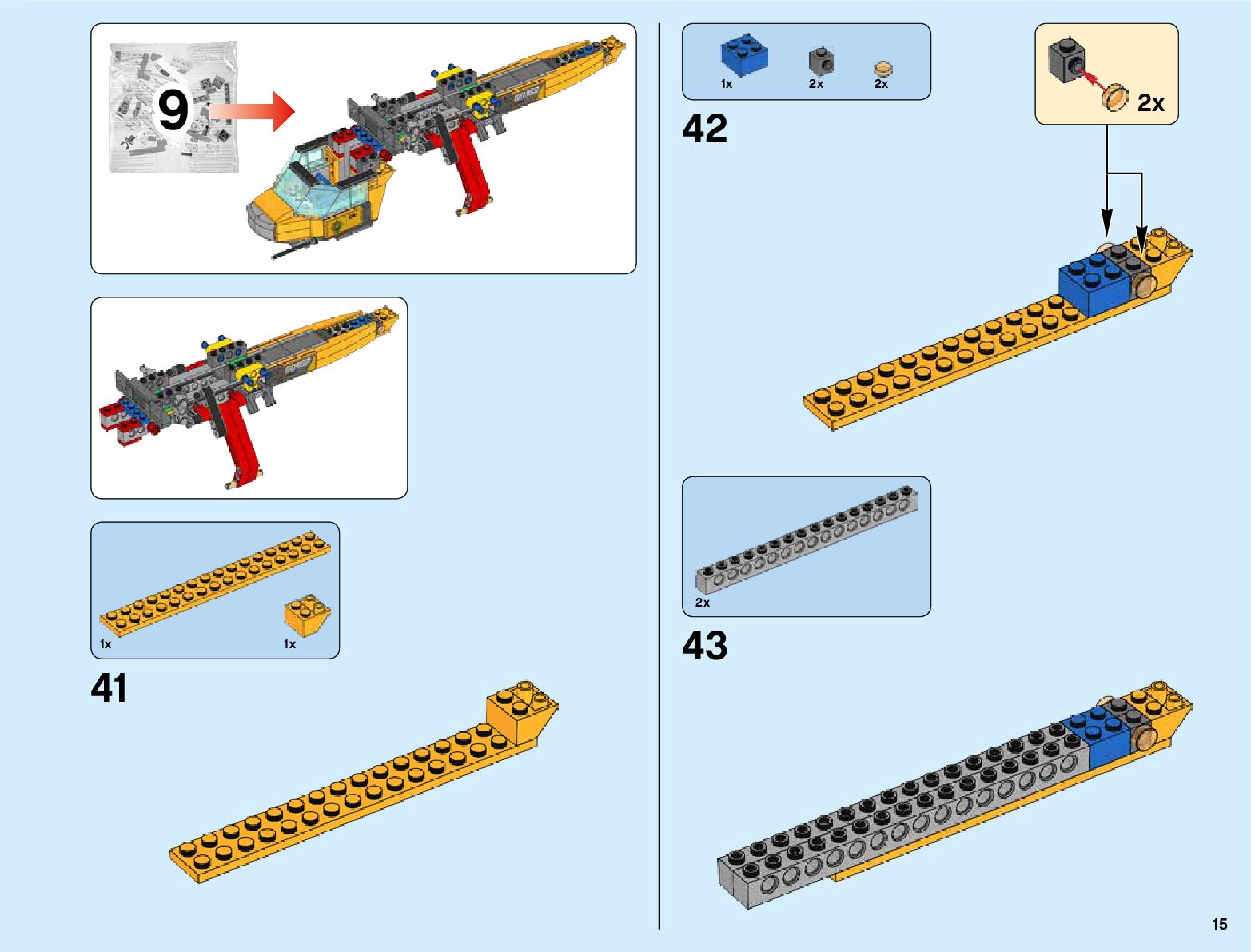 9

1x
1x

41

1x
2x
2x

42

2x

2x

43

15