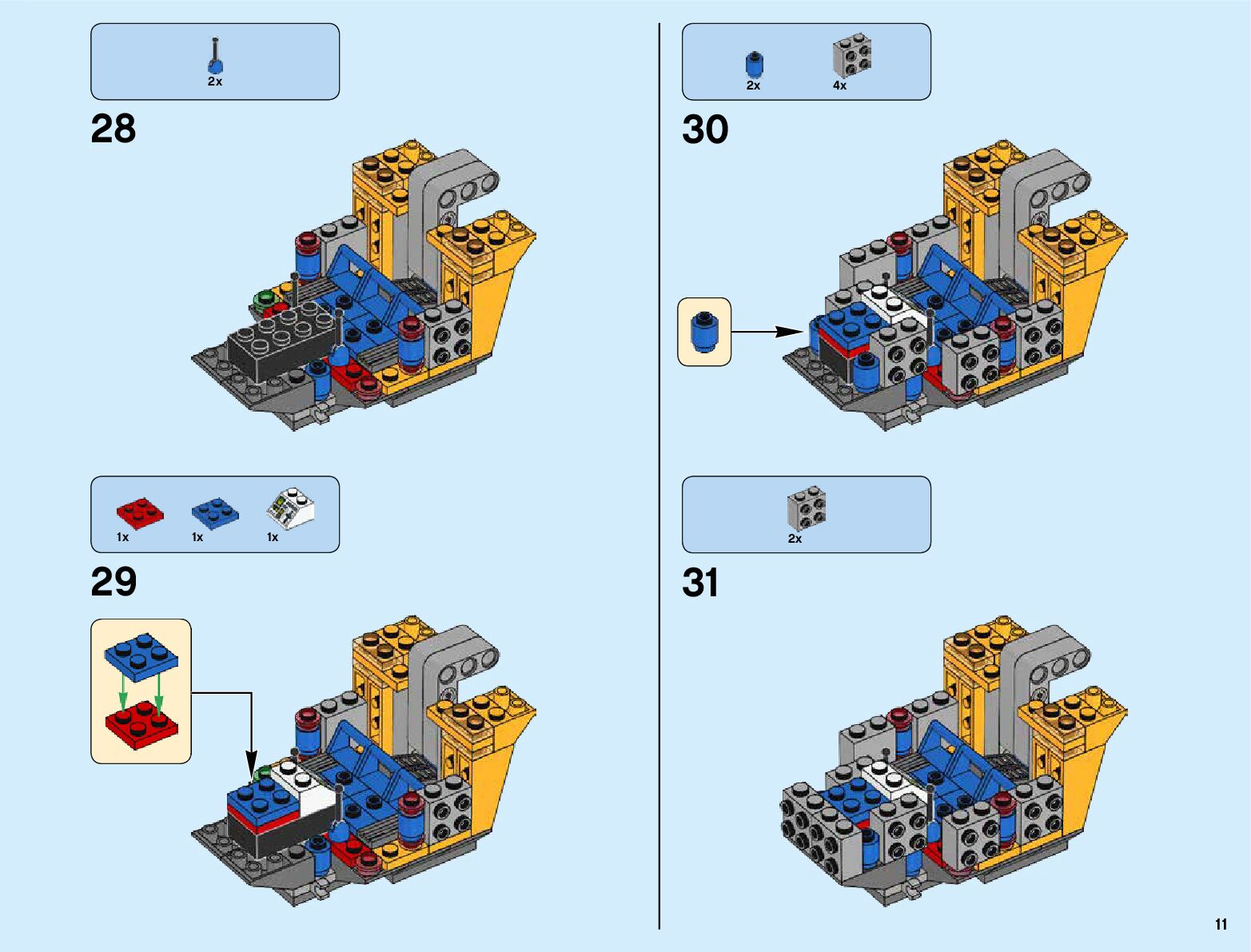 2x

28

1x 1x 1x

29

2x 4x

30

2x

31

11