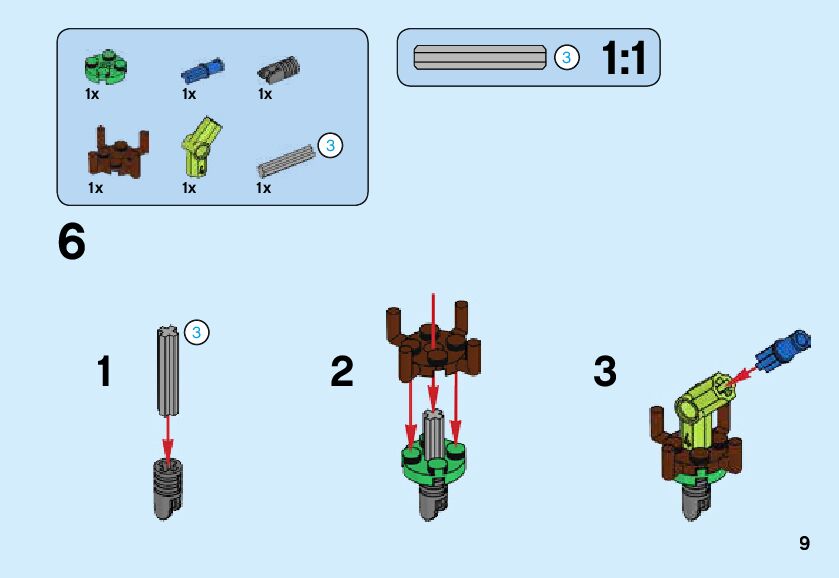 1x 1x 1x

1x 1x 3 1x

3 1:1

6

1 3

2

3

9