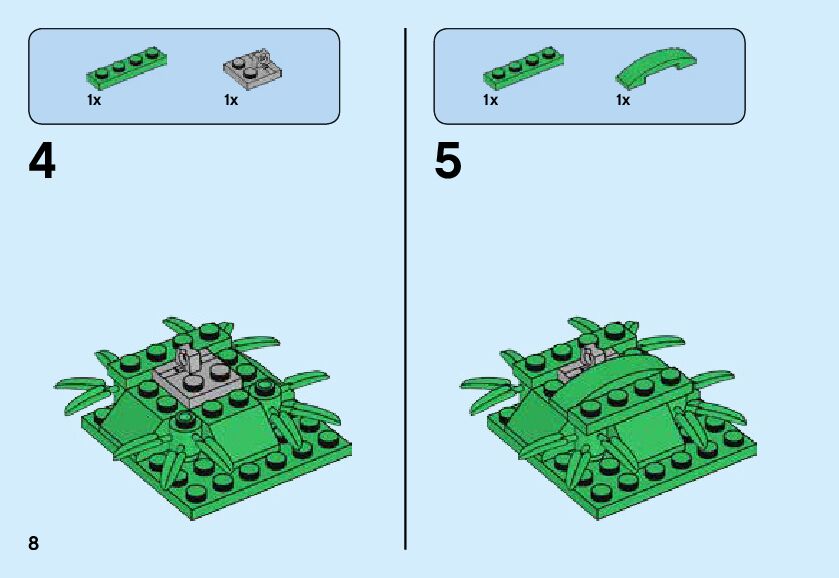 1x
1x

4

1x
1x

5

8