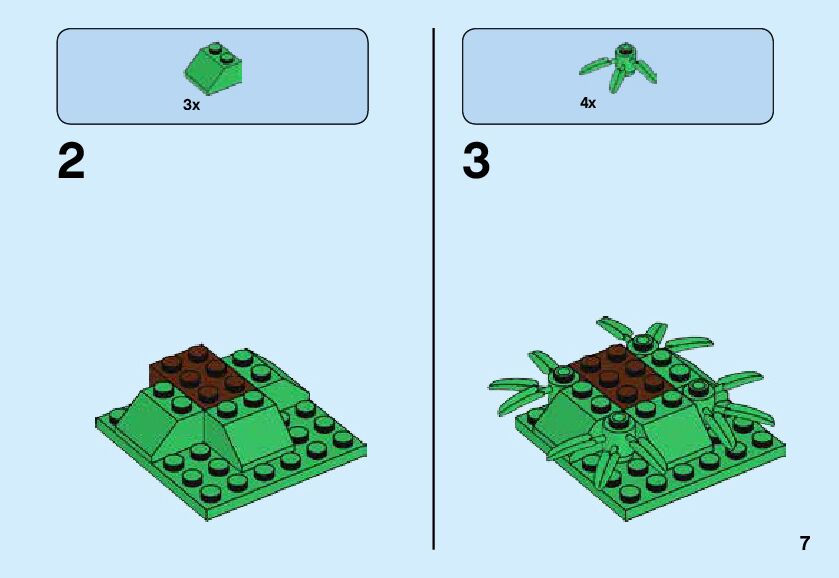 3x

2

4x

3

7