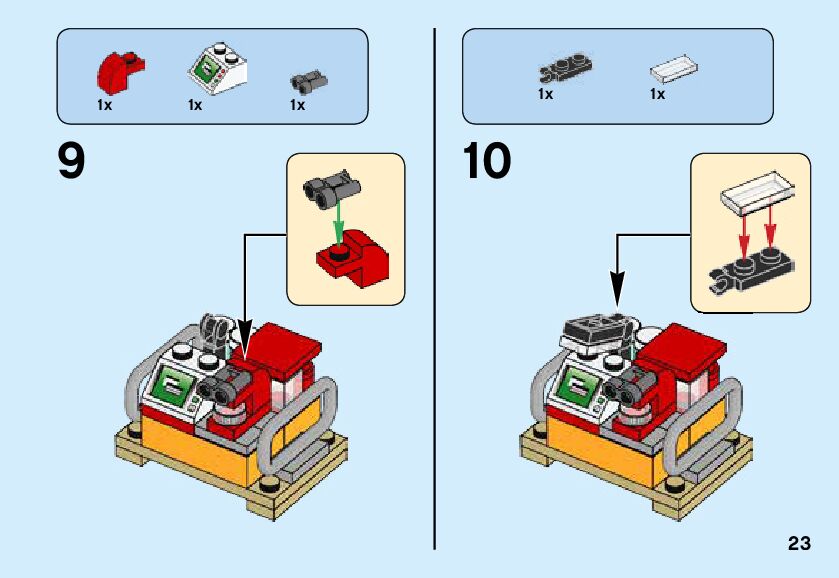 1x 1x 1x

9

1x 1x

10

23