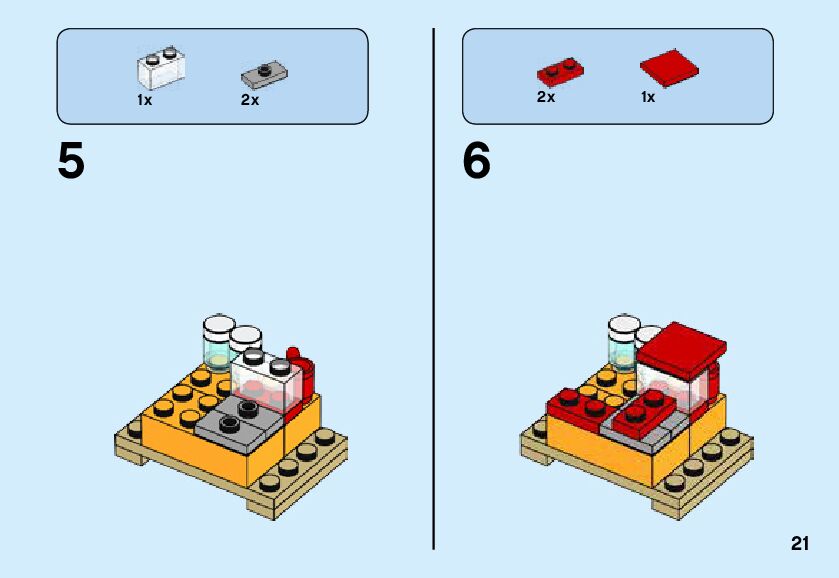 1x 2x

5

2x 1x

6

21