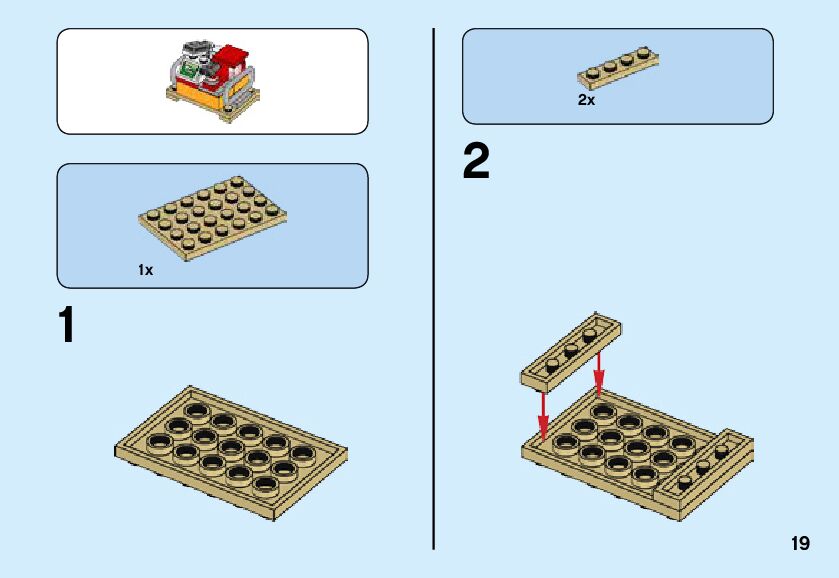 1x

1

2x

2

19