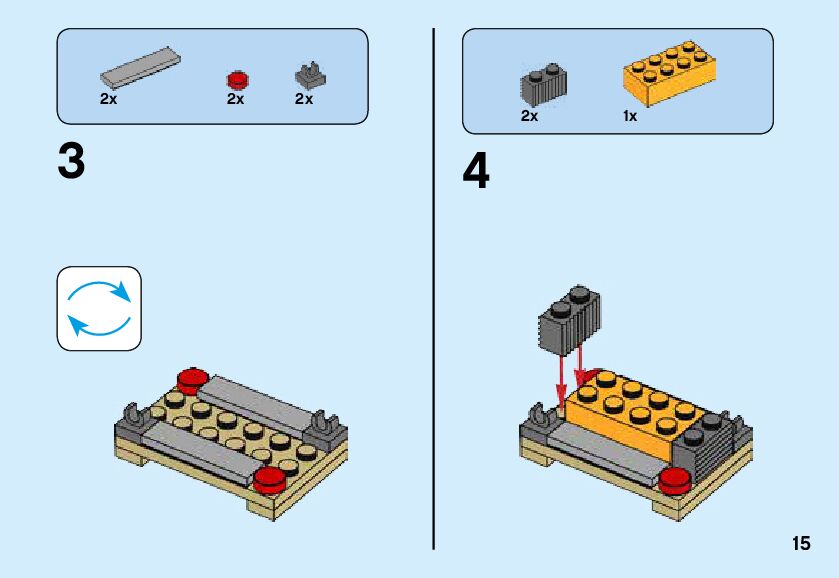 2x 2x 2x

3

2x 1x

4

15