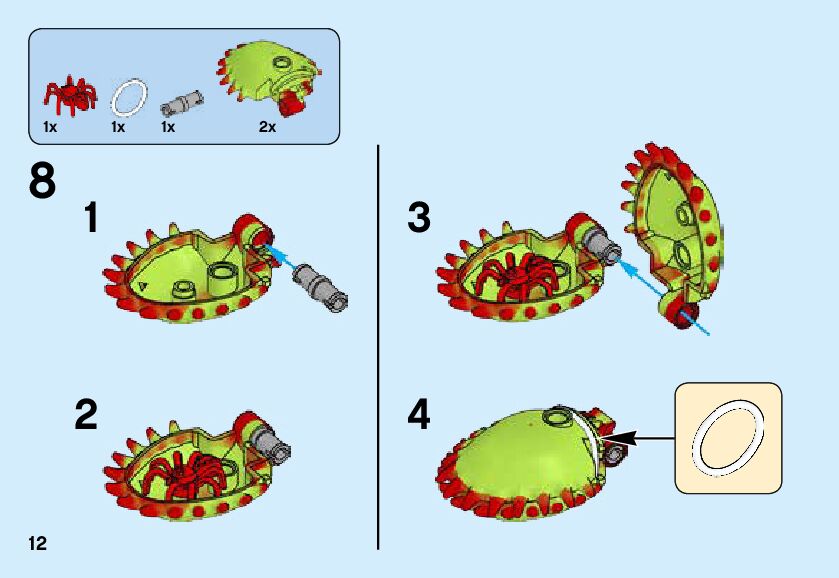 1x 1x 1x 2x

8

1

2

3

4

12