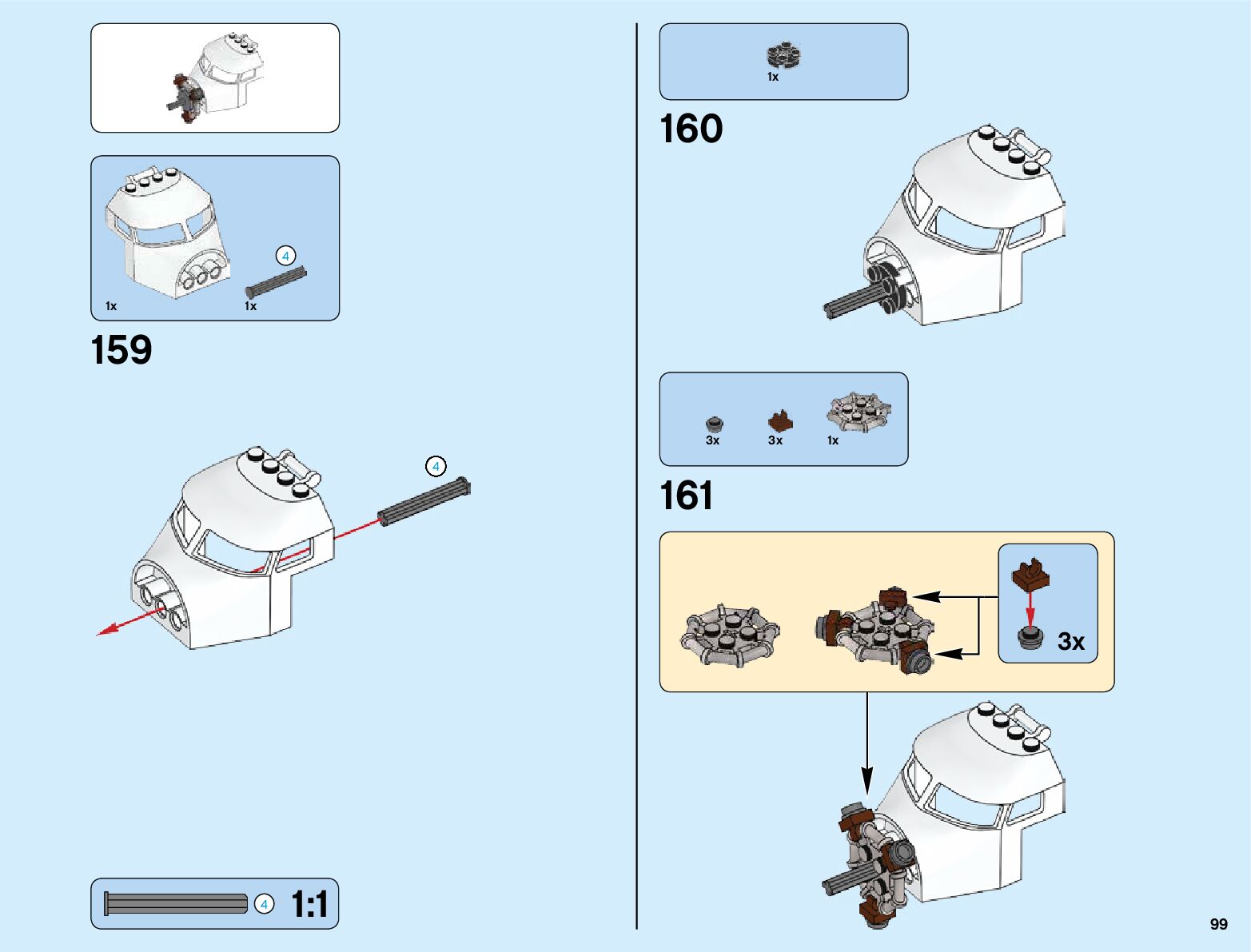 4

1x

1x

159

4

4

1:1

1x

160

3x

3x

1x

161

3x

99