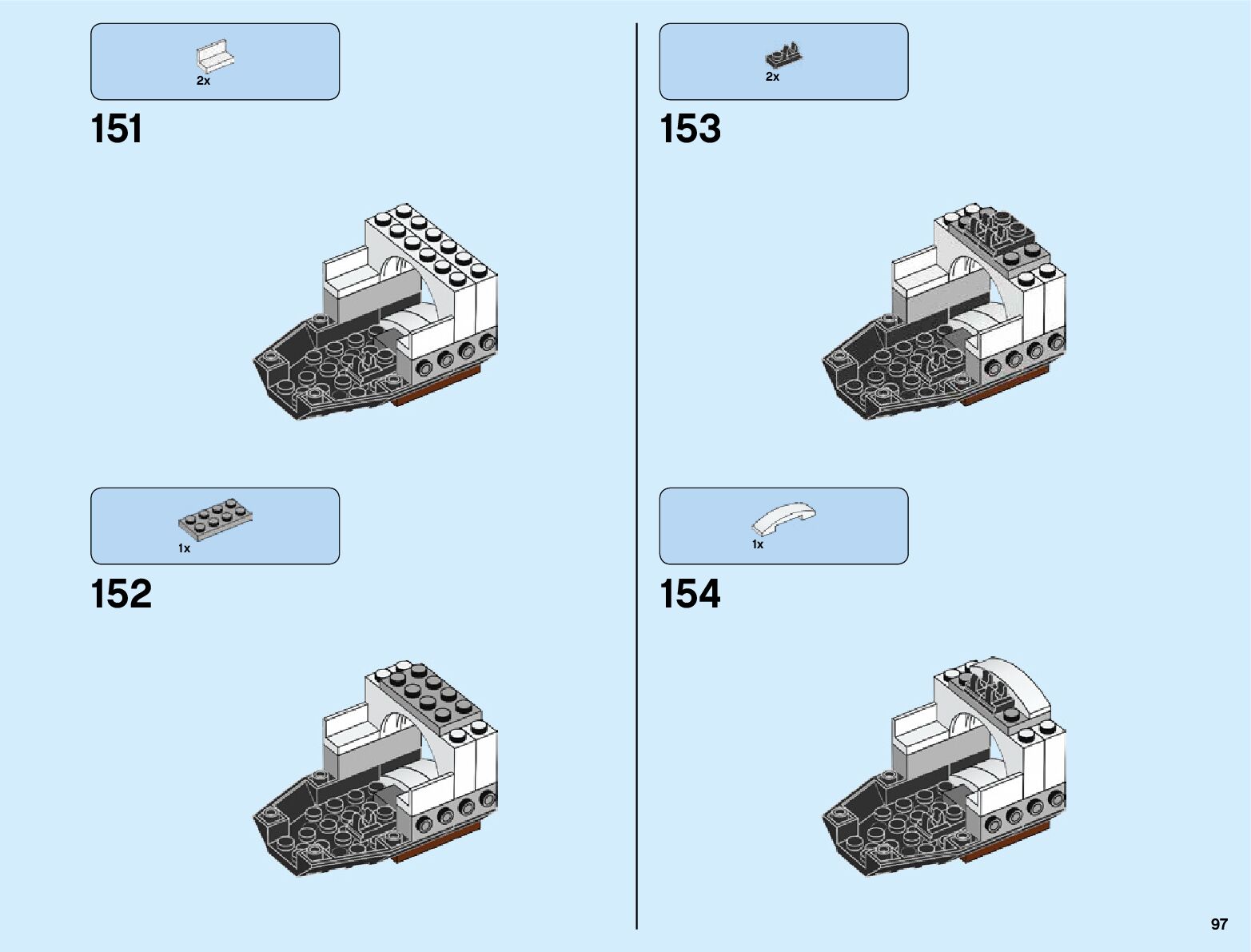 2x

151

1x

152

2x

153

1x

154

97