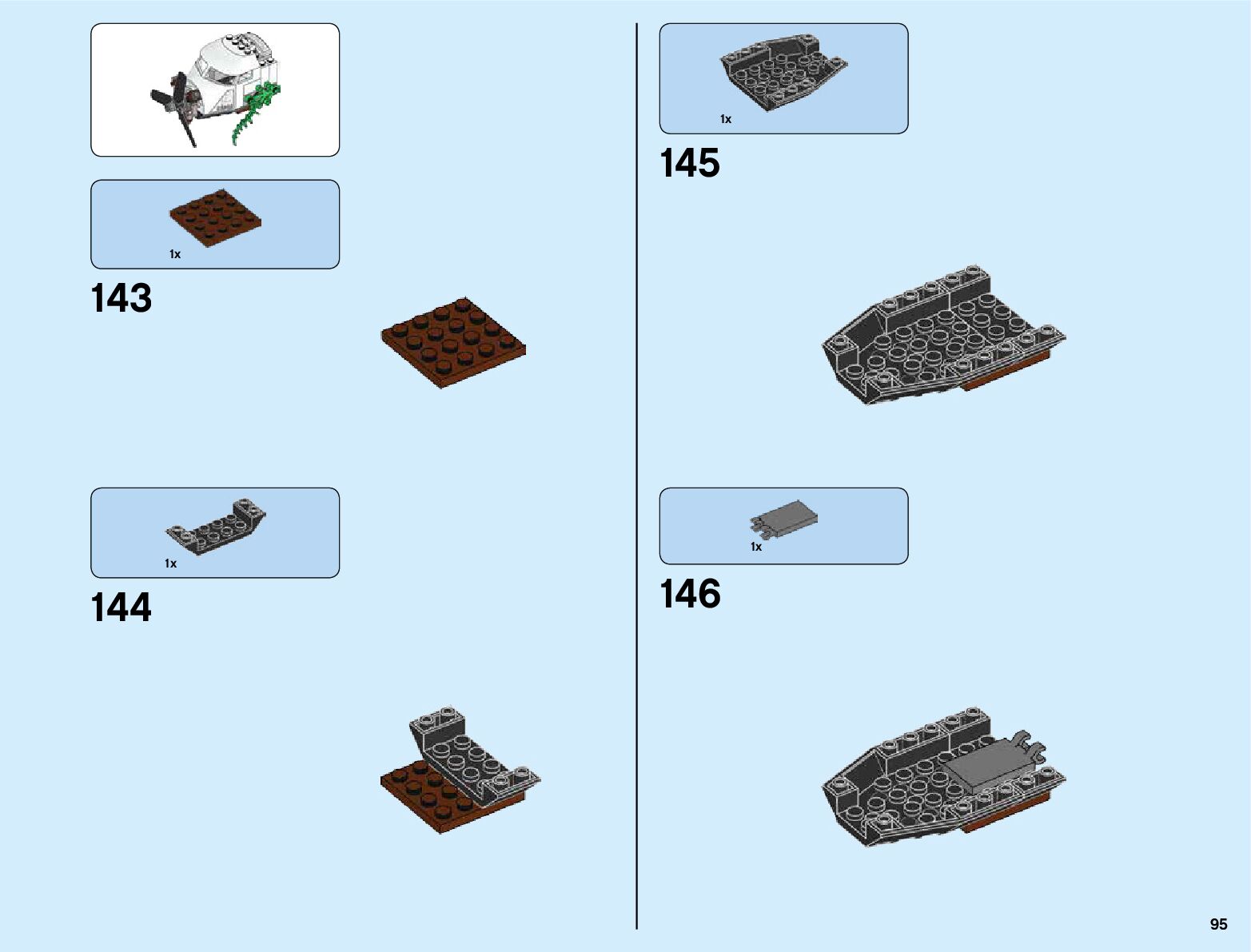 1x

143

1x

144

1x

145

1x

146

95