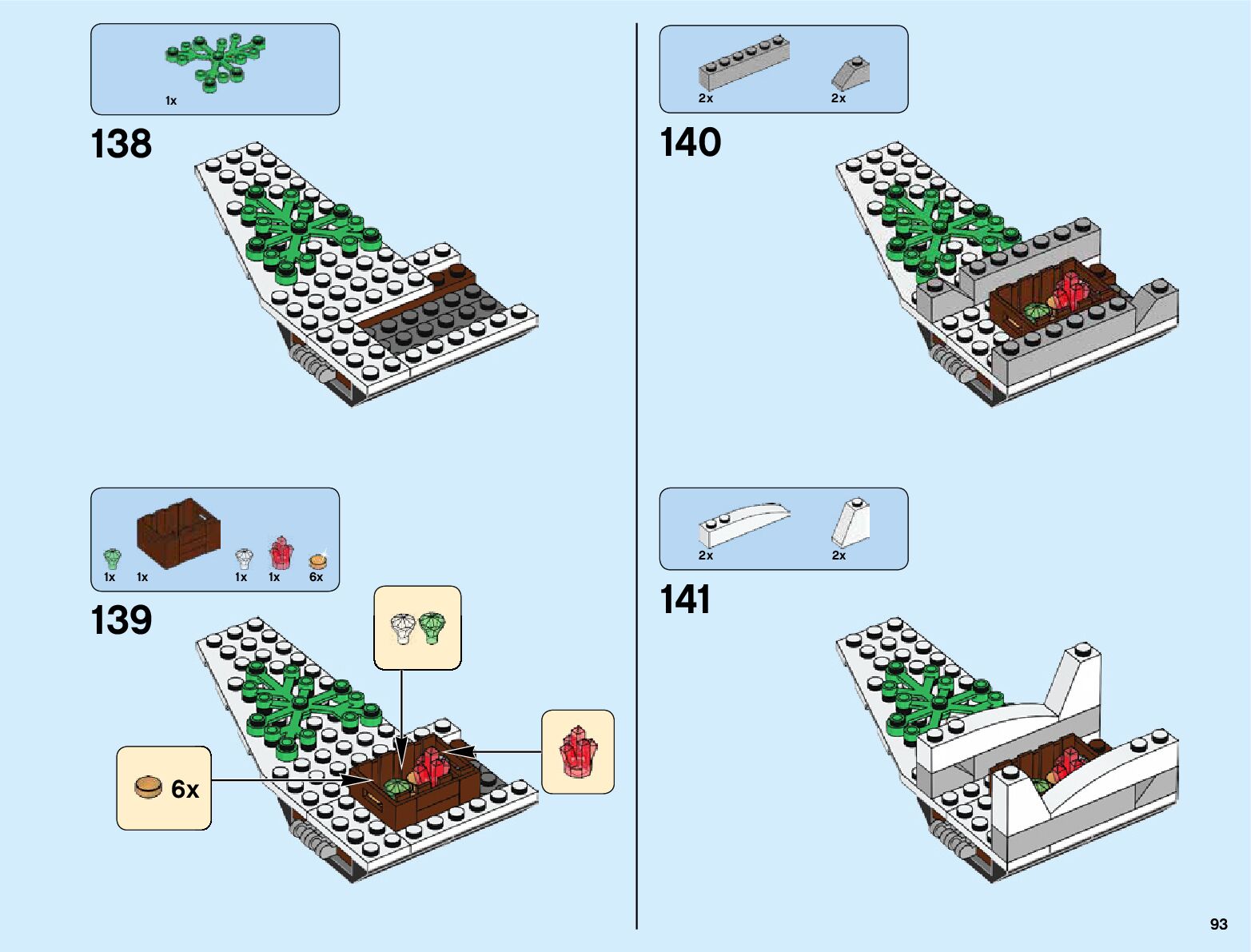 1x

138

1x 1x 1x 1x 6x

139

6x

2x 2x

140

2x 2x

141

93