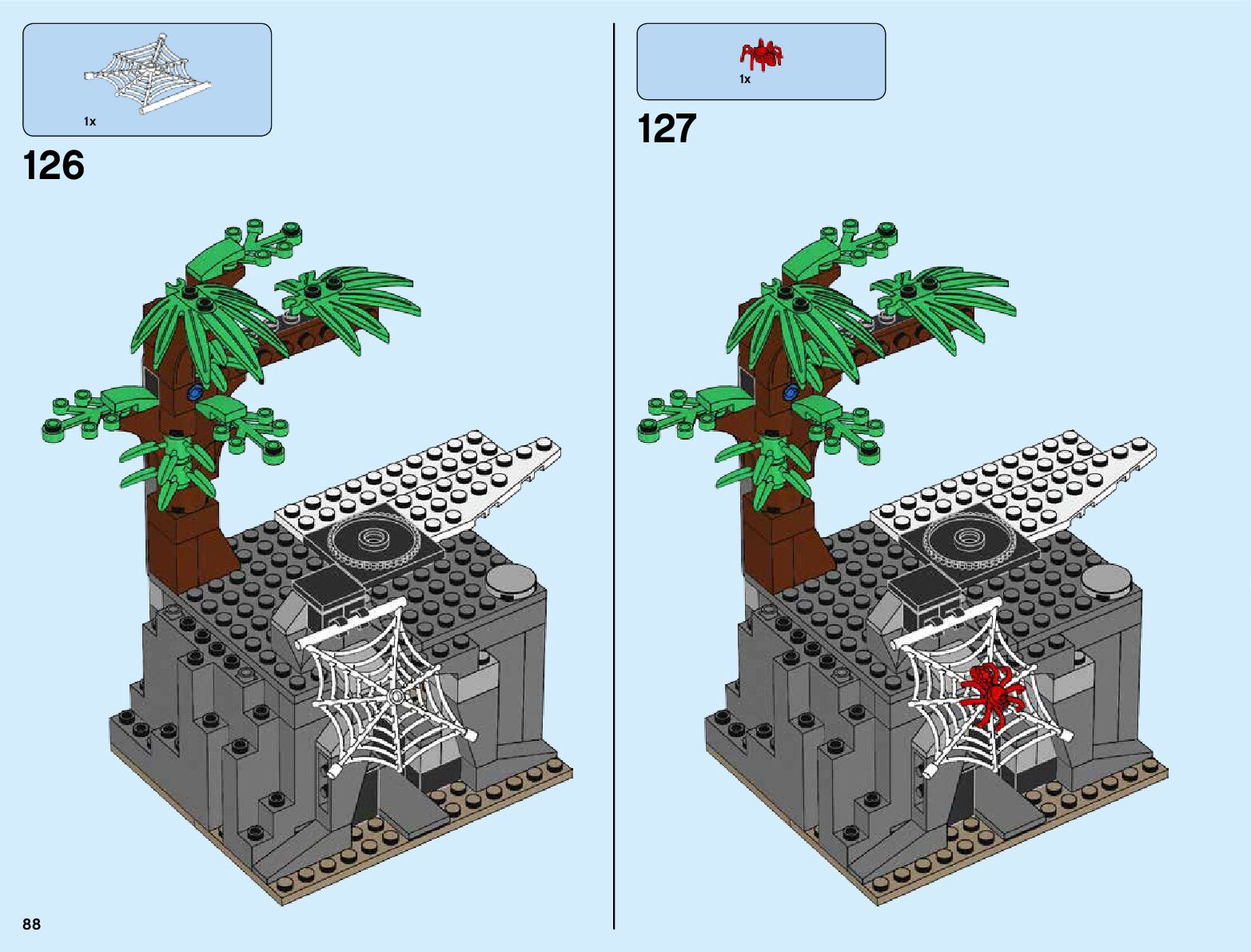 1x

126

1x

127

88