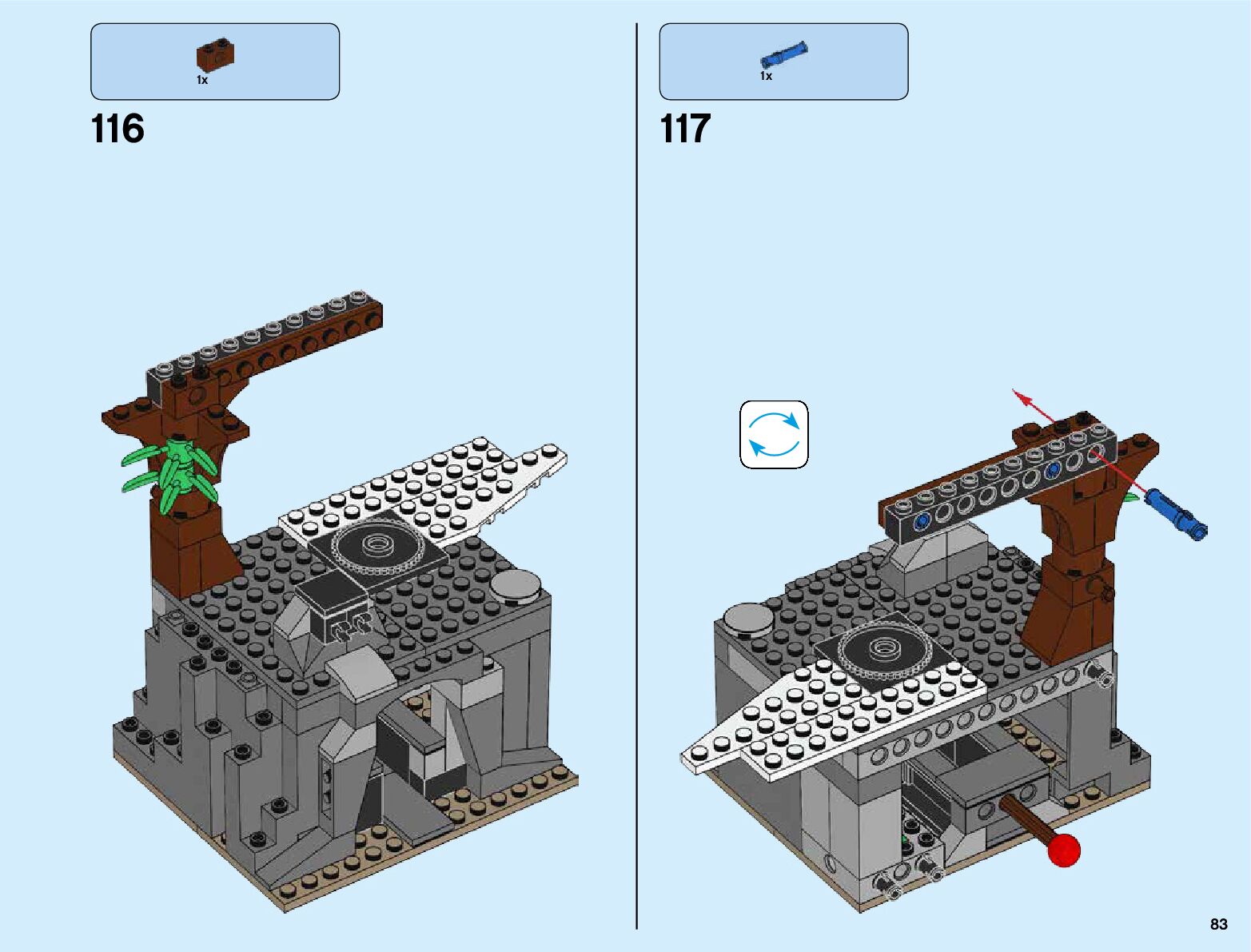 1x

116

1x

117

83