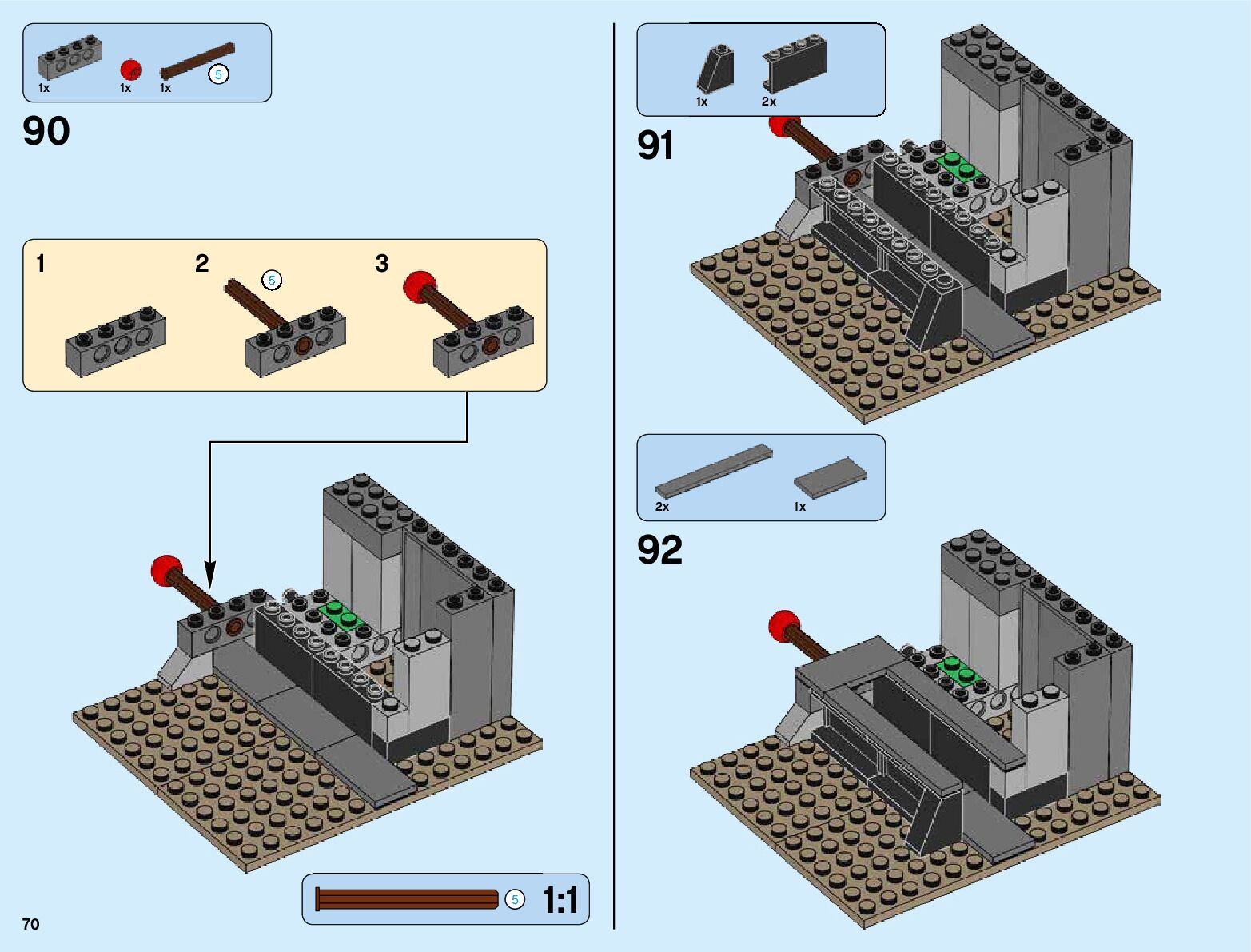 1x 1x 1x 5

90

1 2 5 3

5 1:1

70

1x 2x

91

2x 1x

92