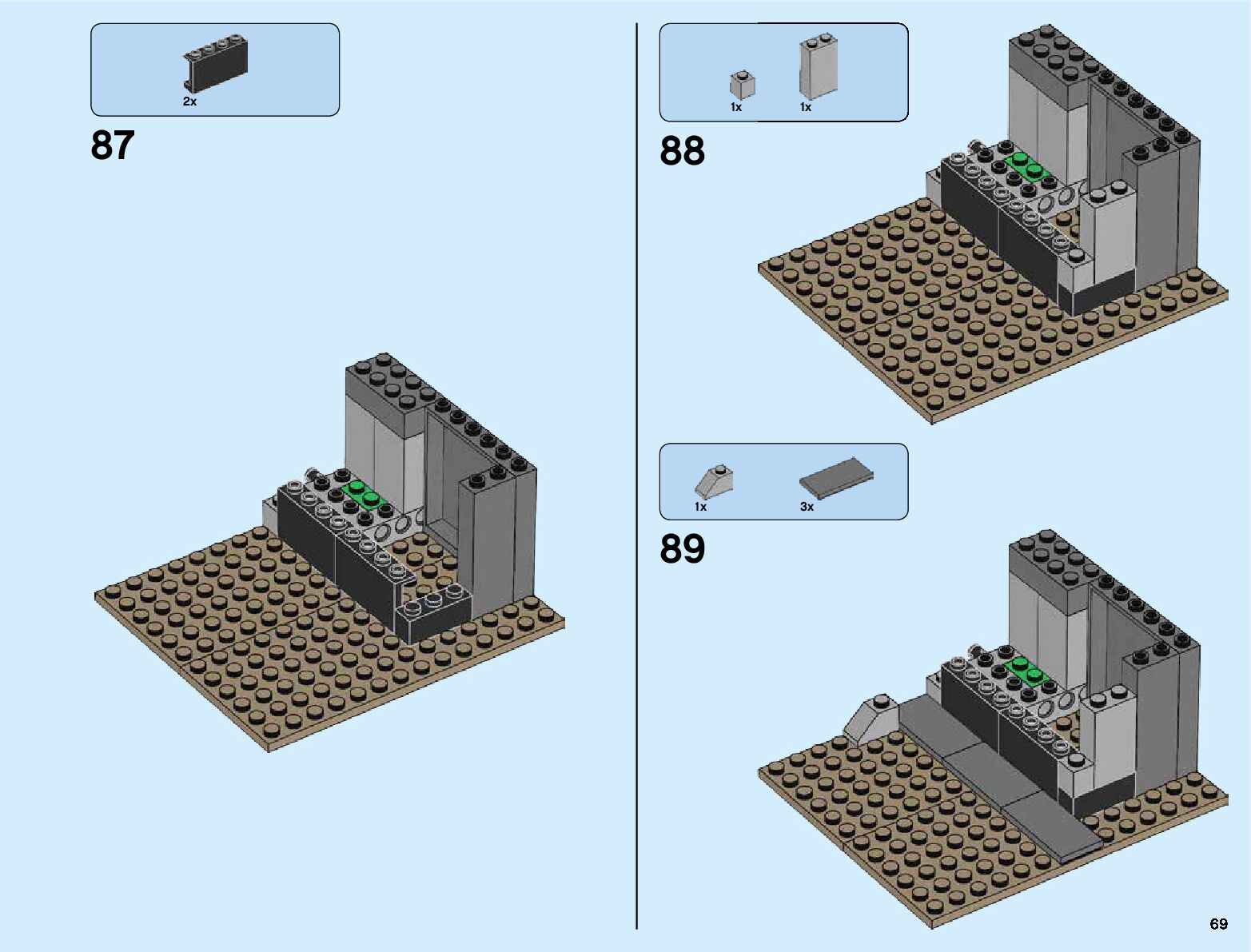 2x

87

1x 1x

88

1x 3x

89

69