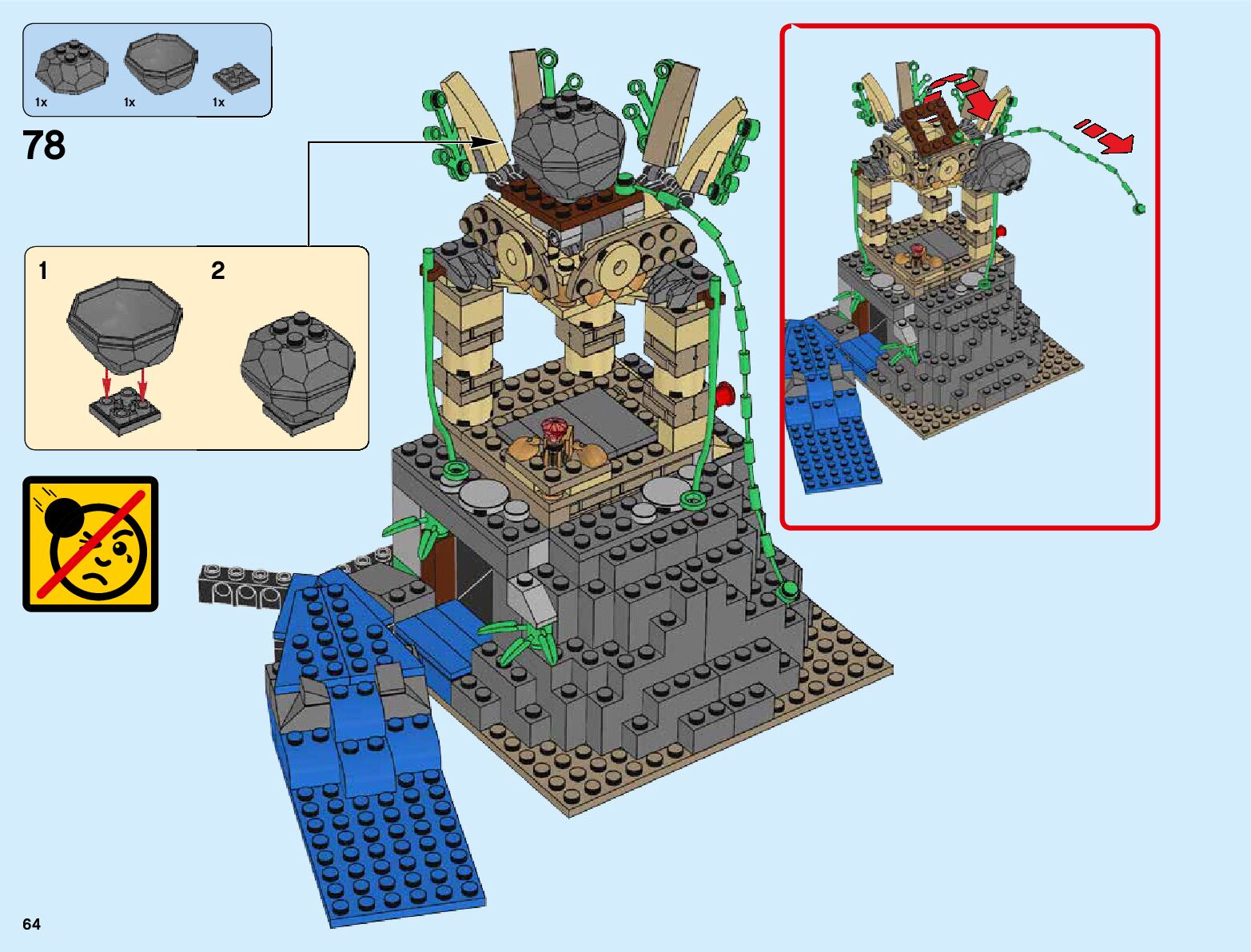 1x 1x 1x

78

1

2

64