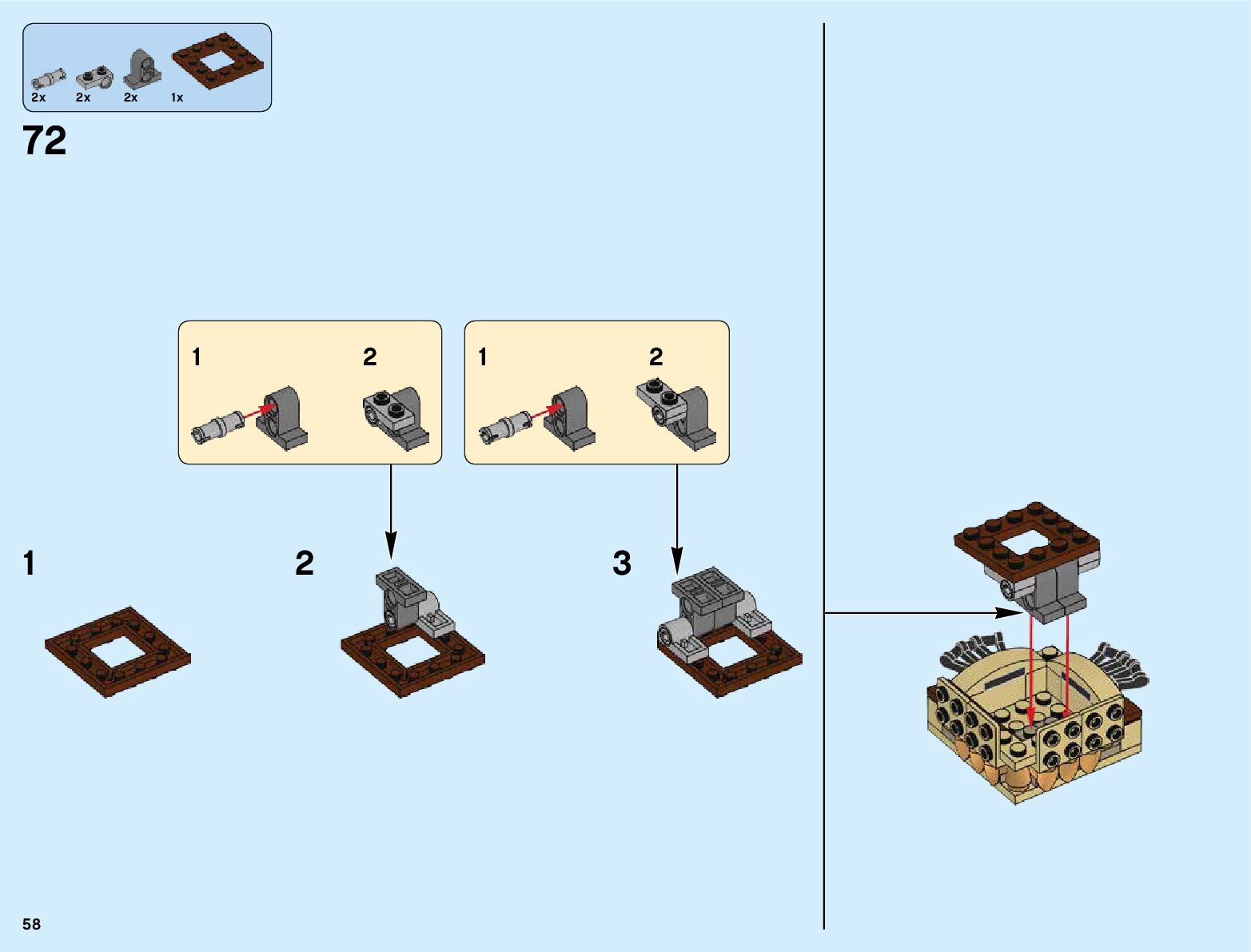 2x 2x 2x 1x

72

1 2

1 2

1

2

3

58