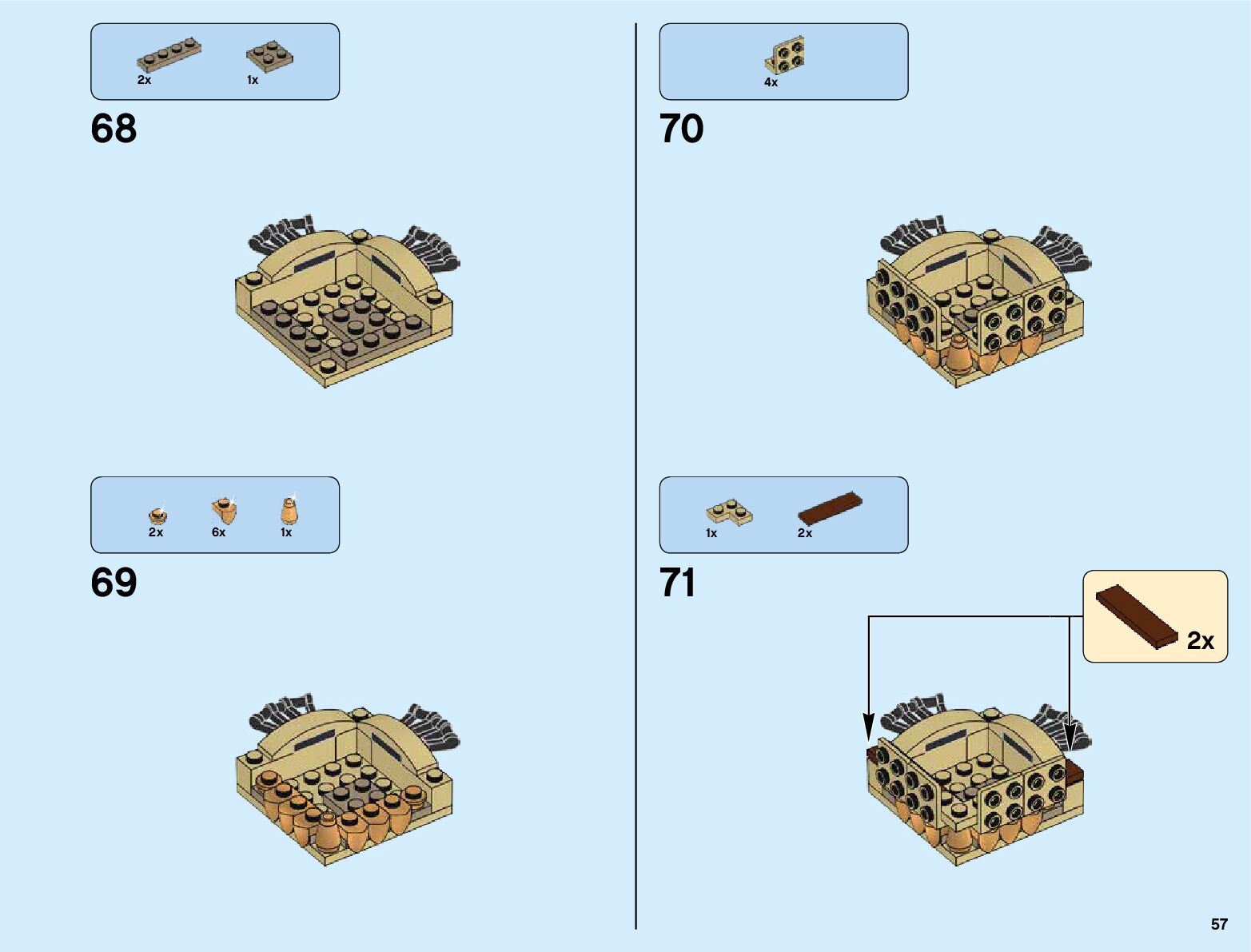 2x 1x

68

2x 6x 1x

69

4x

70

1x 2x

71

2x

57