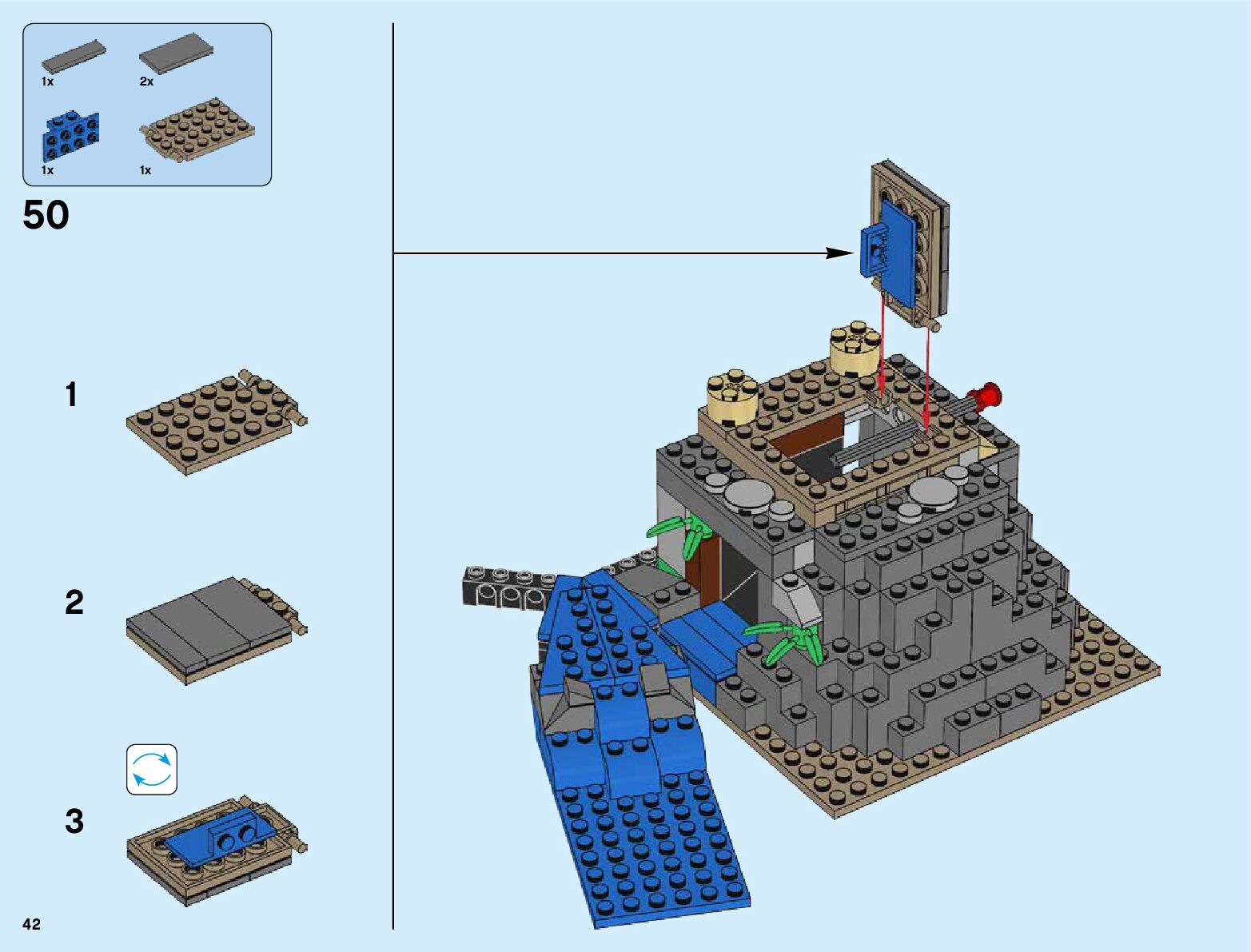 1x
2x
1x
1x

50

1

2

3

42