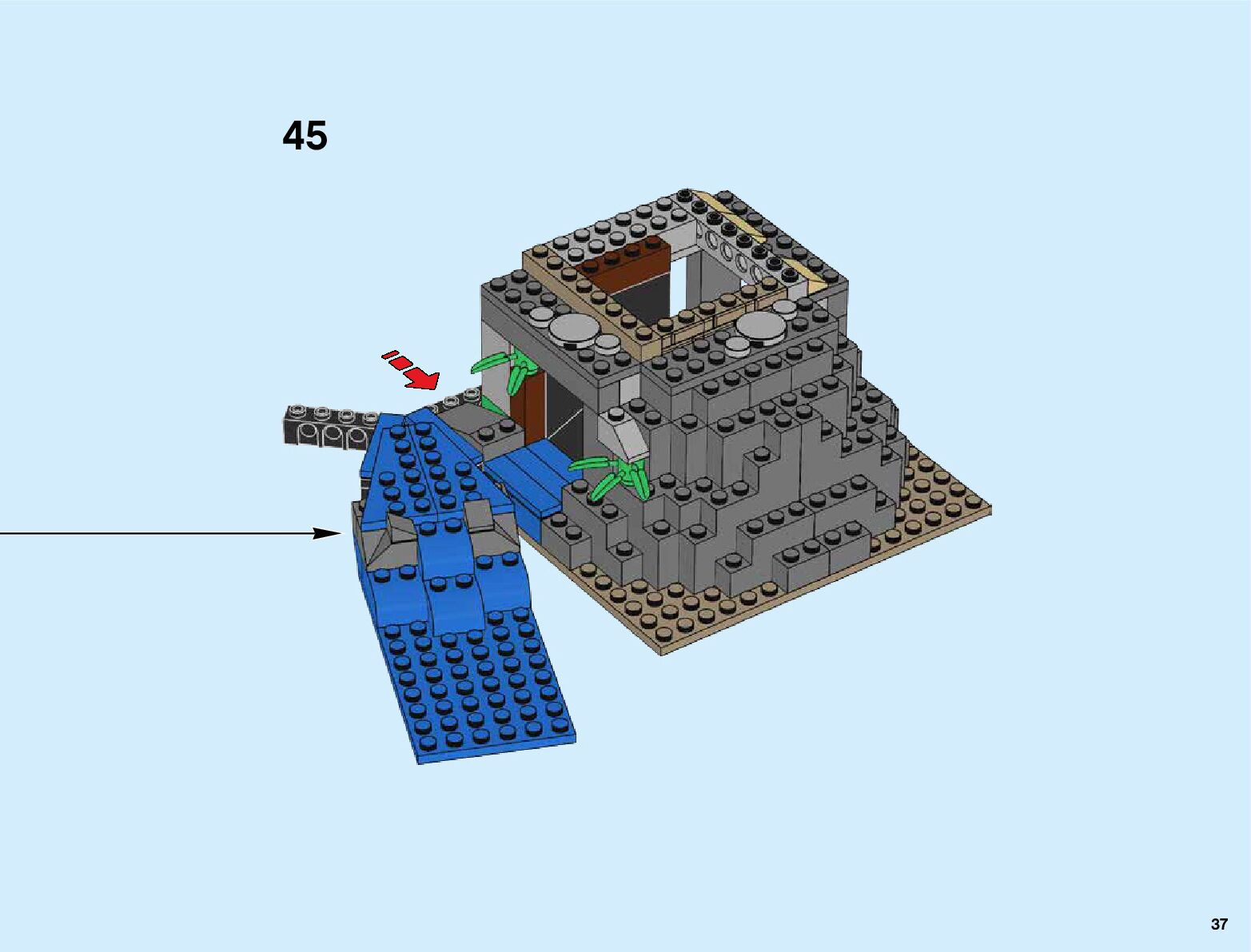 45

37