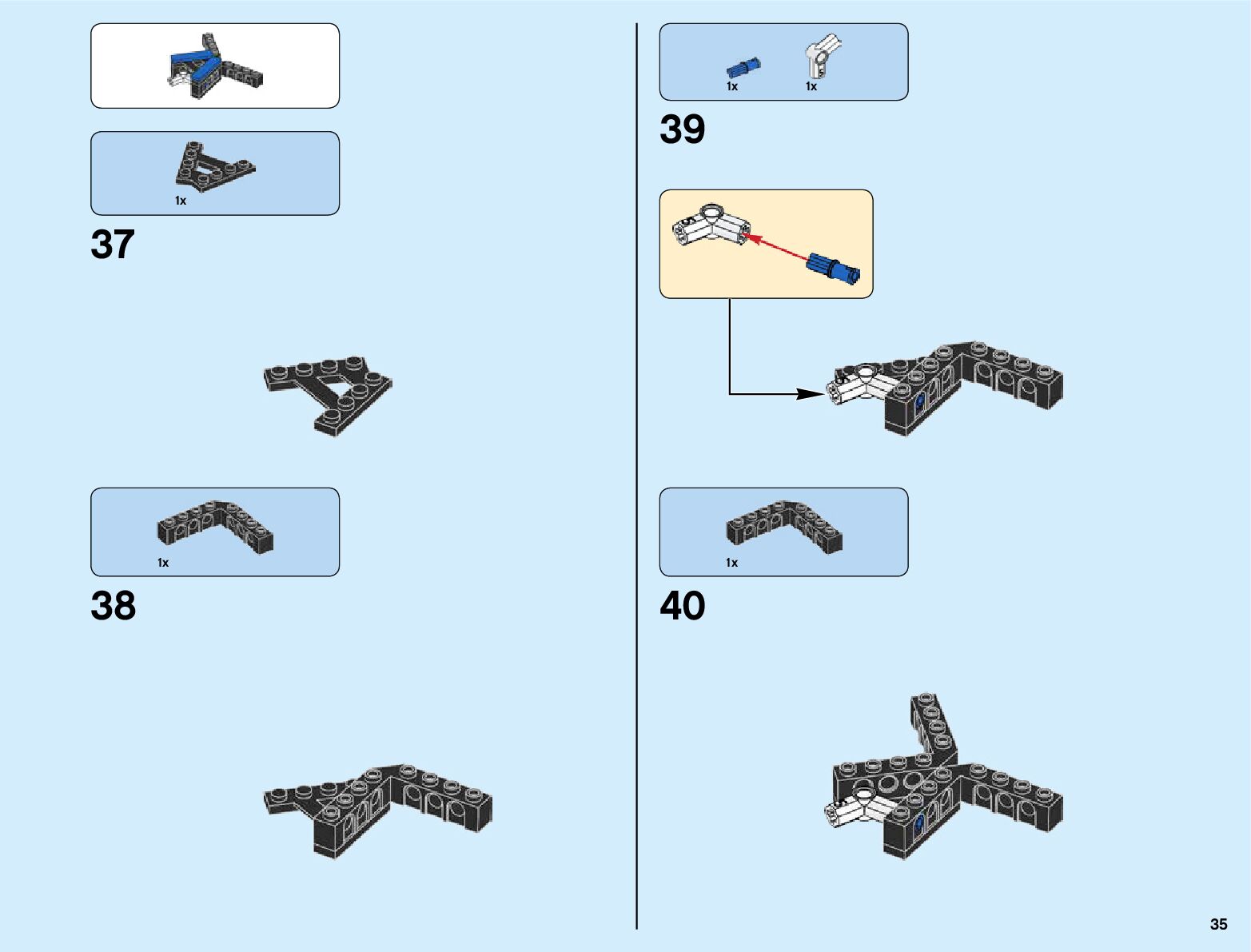 1x

37

1x

38

1x 1x

39

1x

40

35