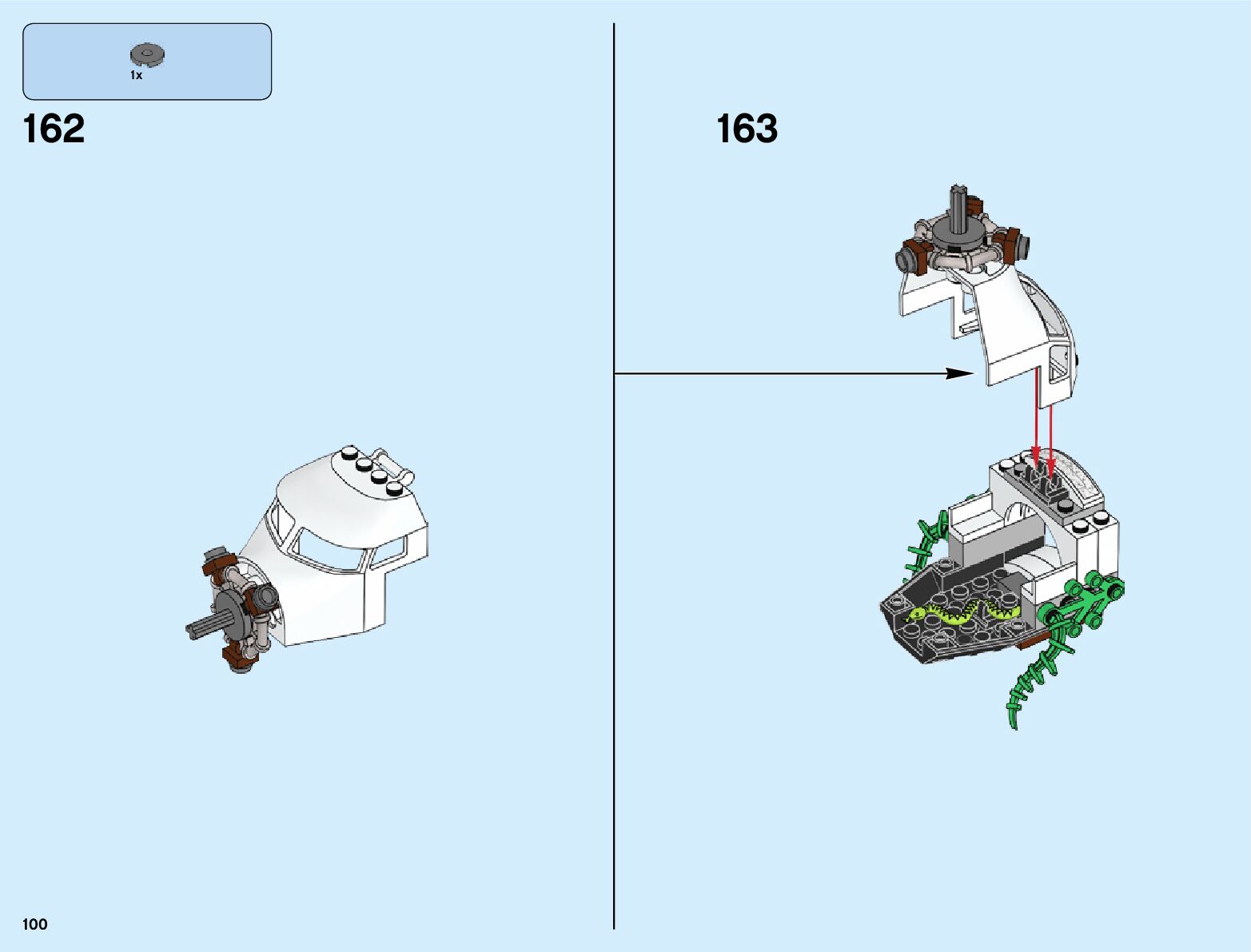 1x

162

163

100