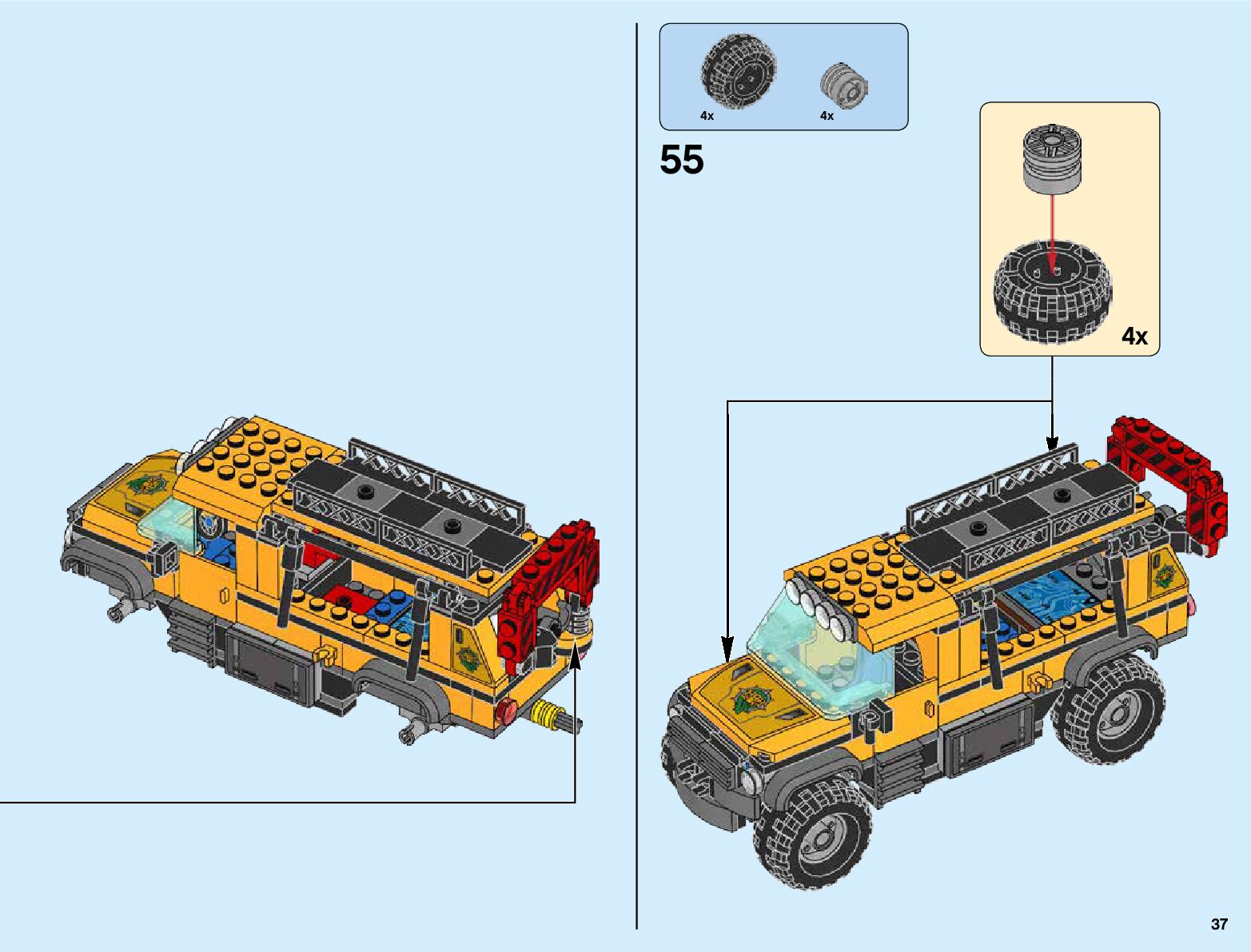 4x
4x
55
4x
37