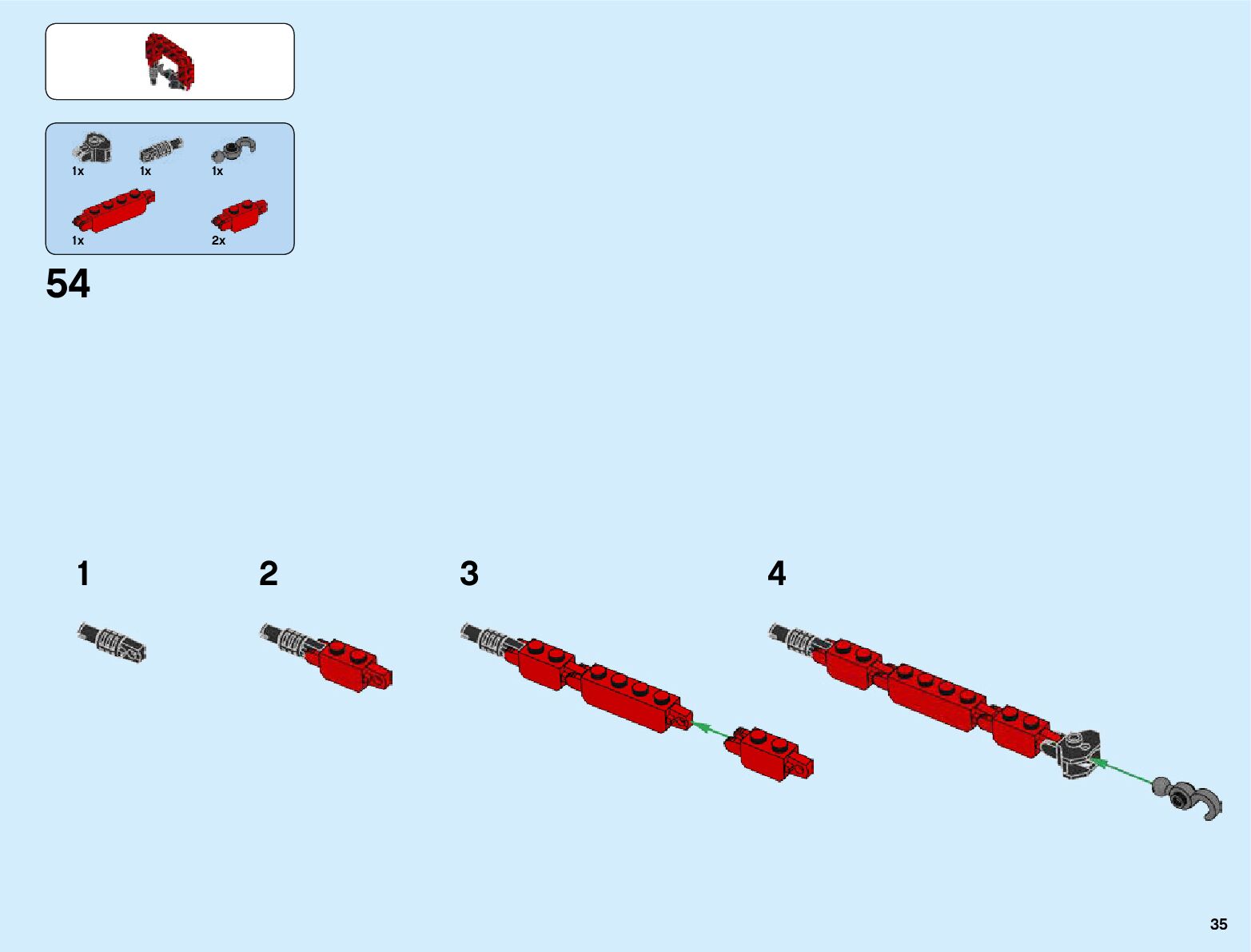 1x 1x 1x
1x 2x

54

1

2

3

4

35