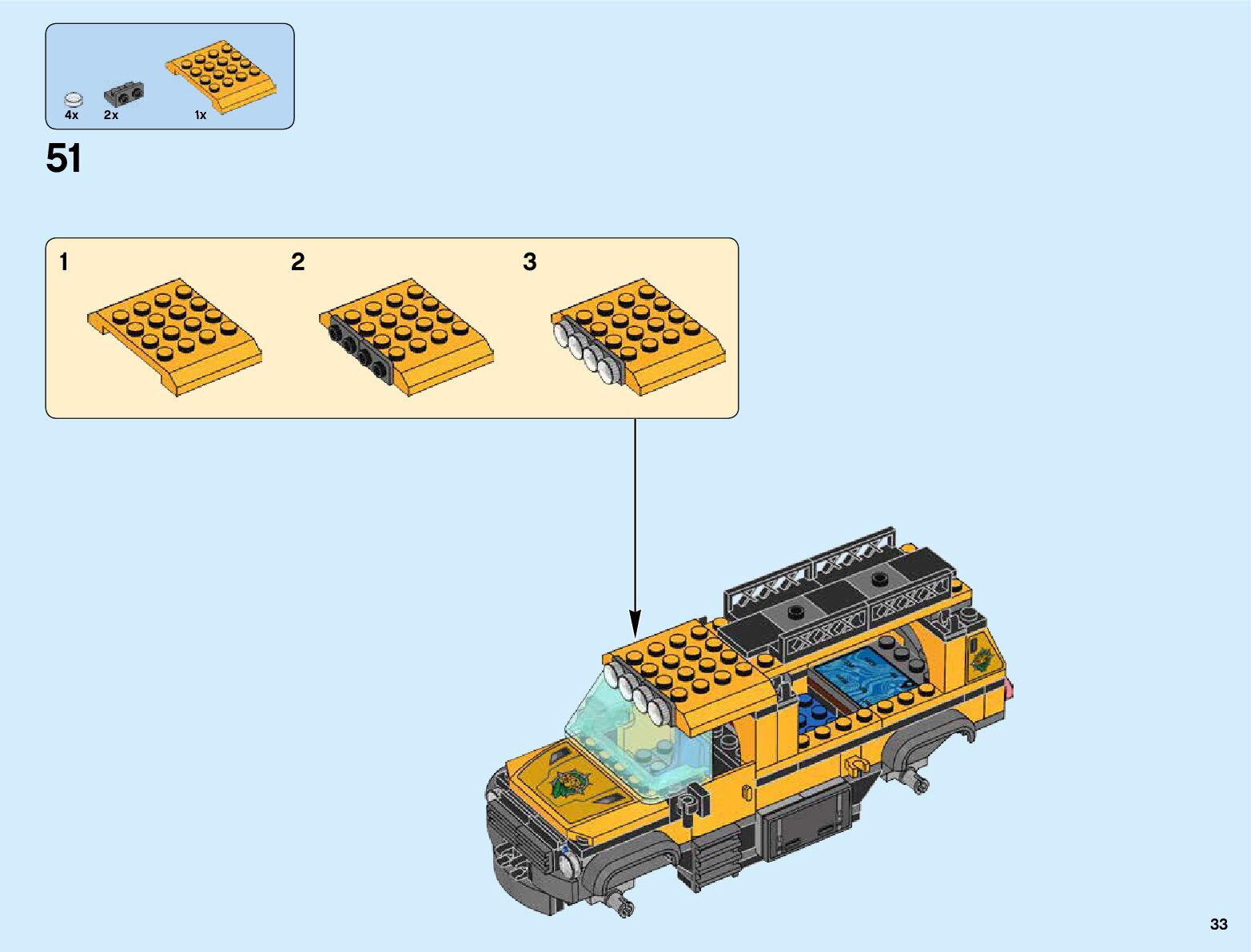 4x 2x 1x

51

1 2 3

33