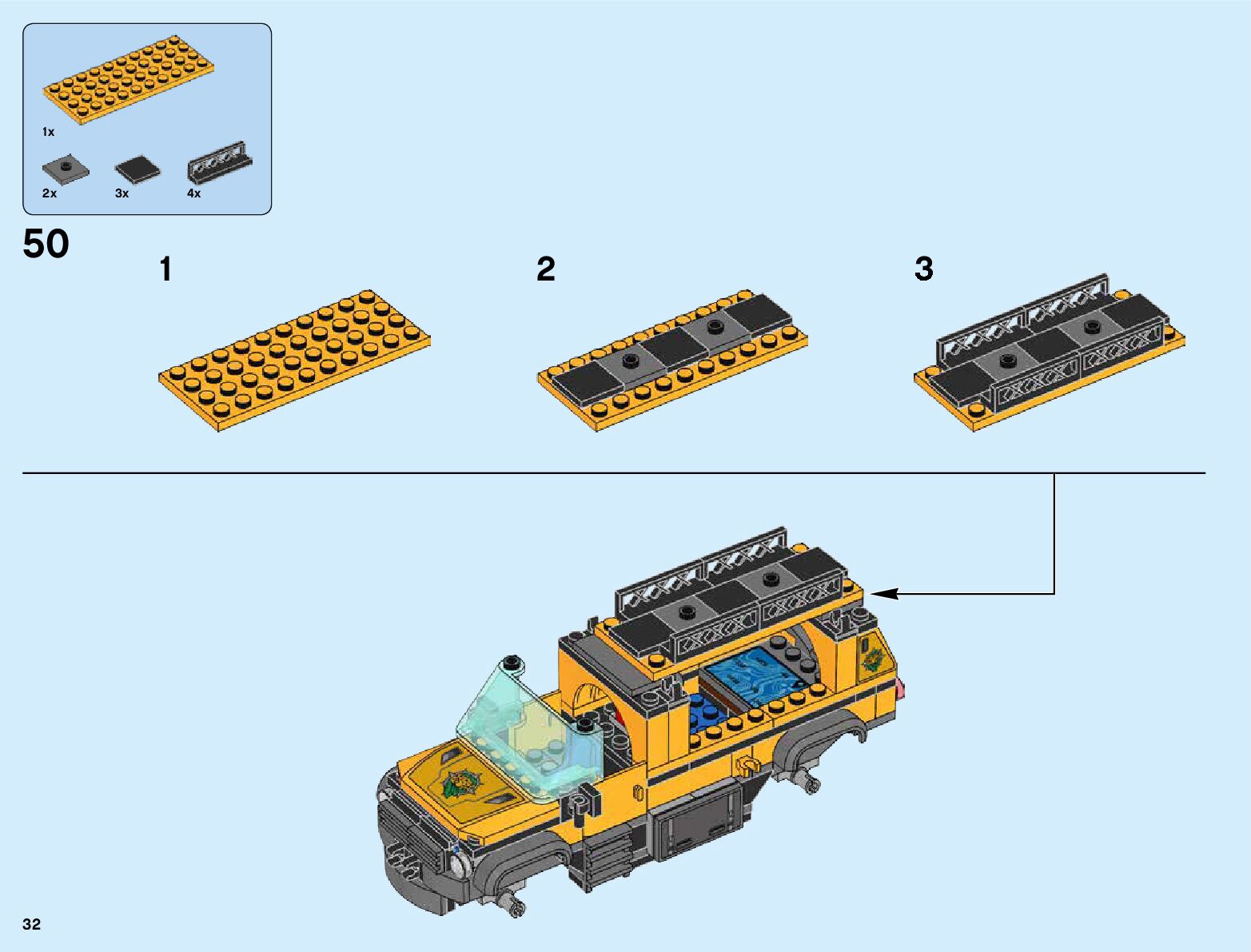 1x

2x 3x 4x

50

1

2

3

32