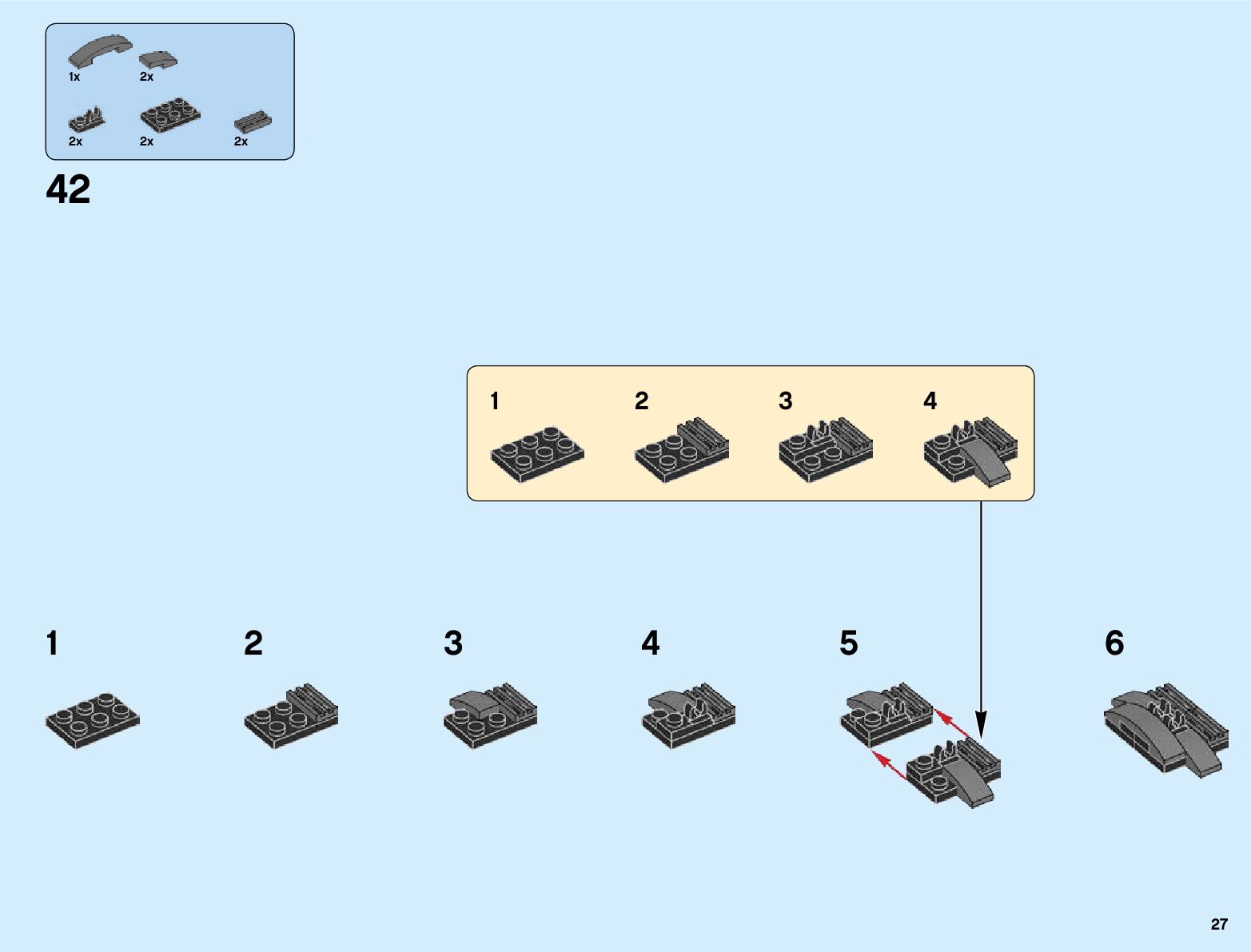 1x 2x

2x 2x 2x

42

1 2 3 4

1

2

3

4

5

6

27