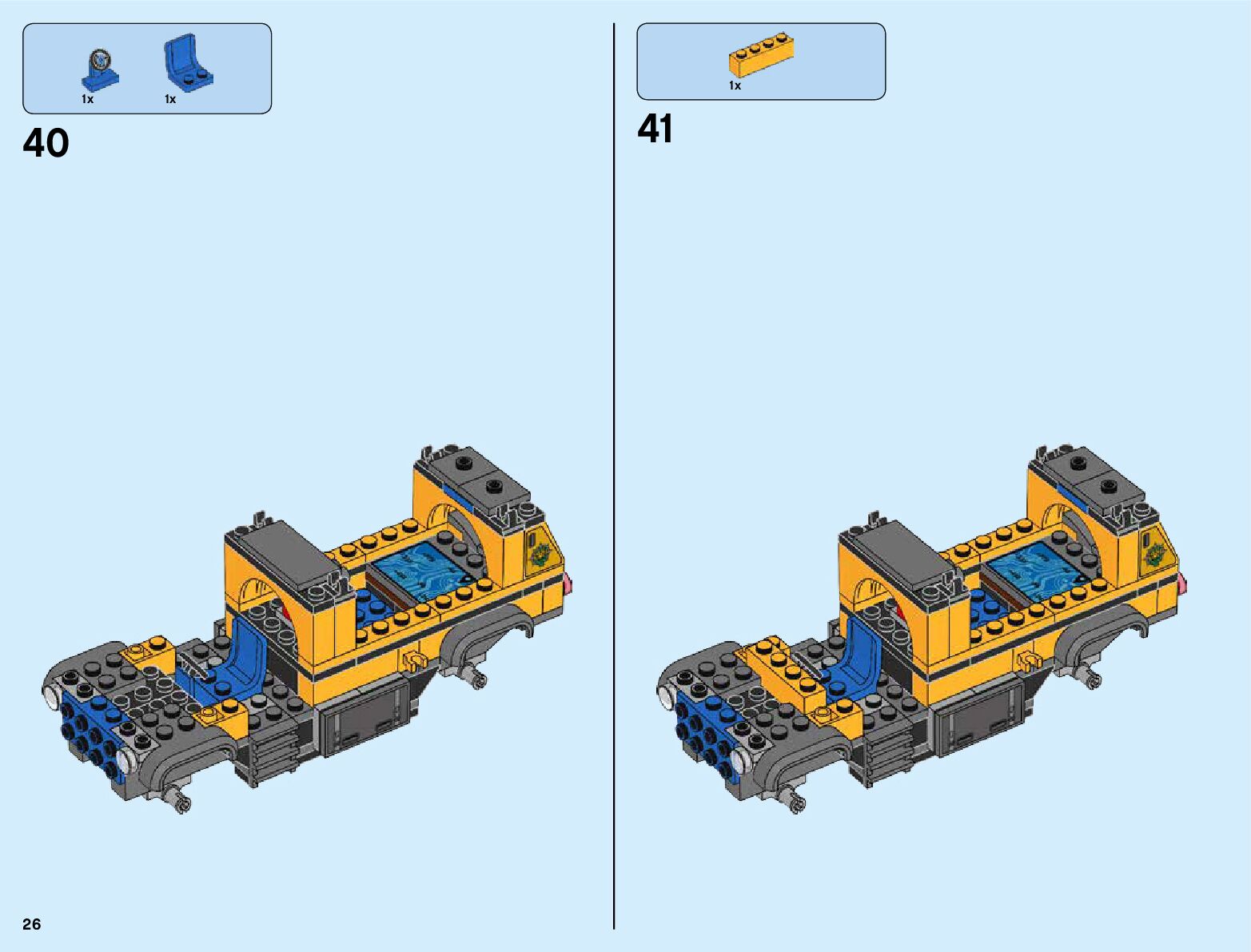 1x 1x

40

1x

41

26