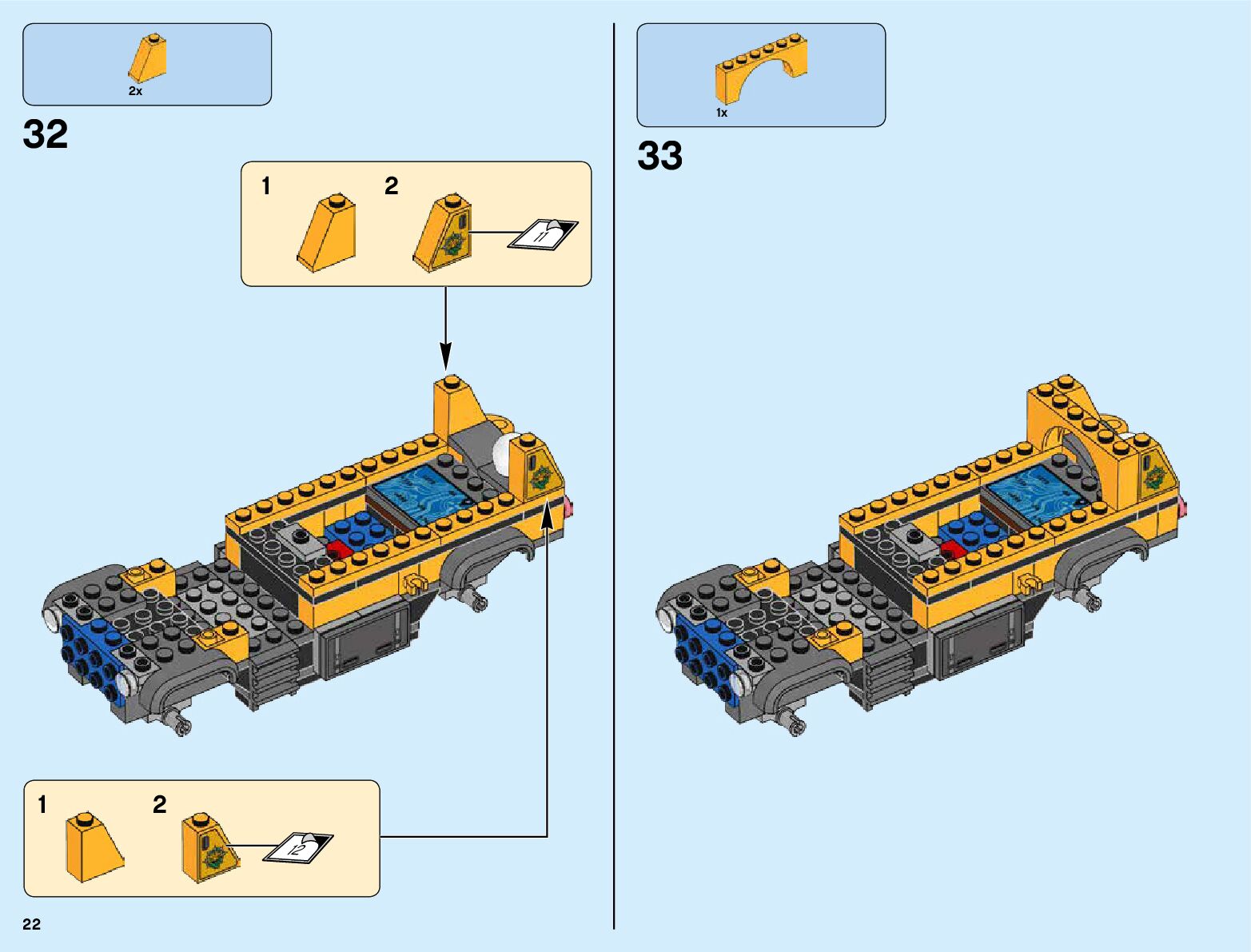 2x

32

1

2

11

1

2

12

22

1x

33