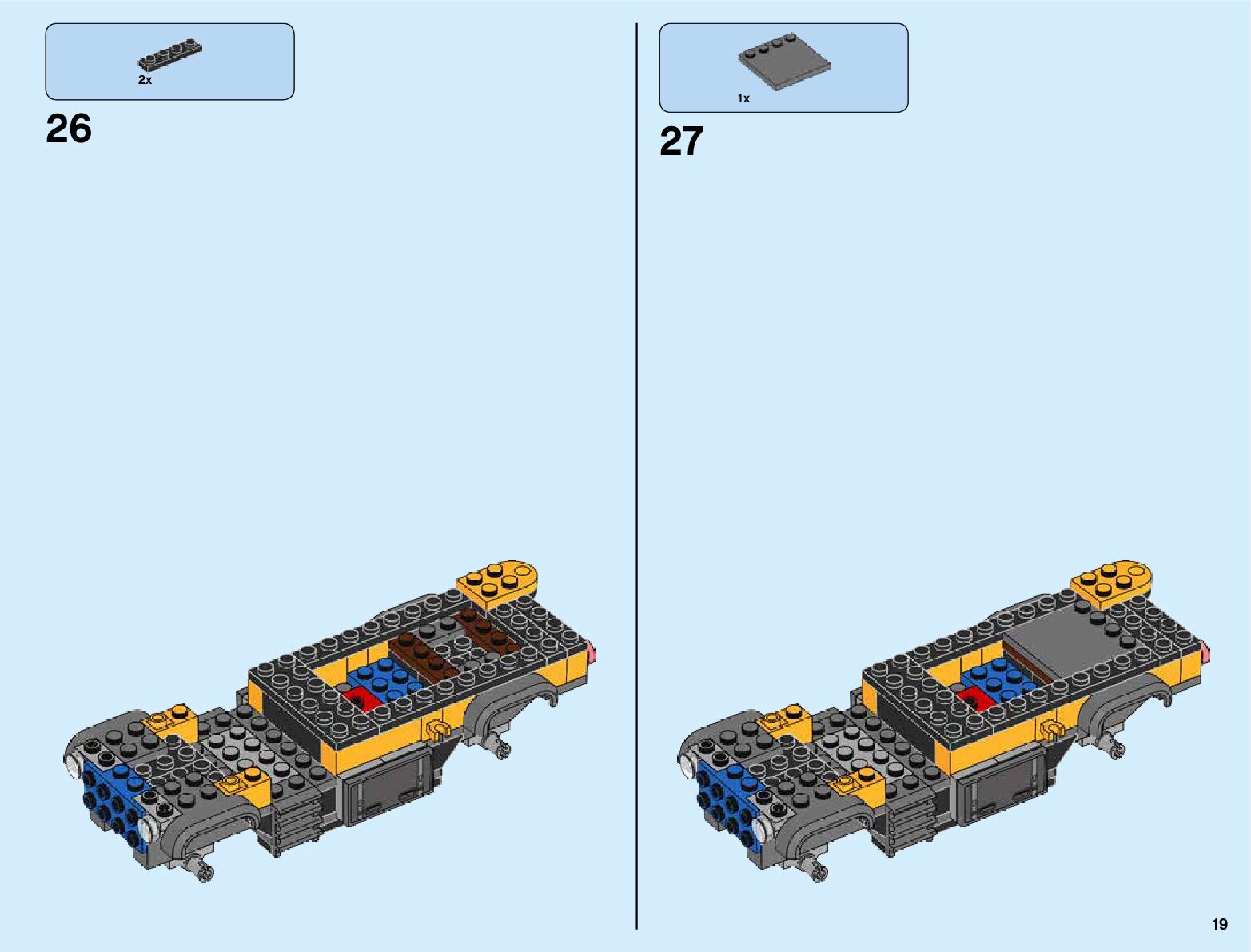 2x

26

1x

27

19