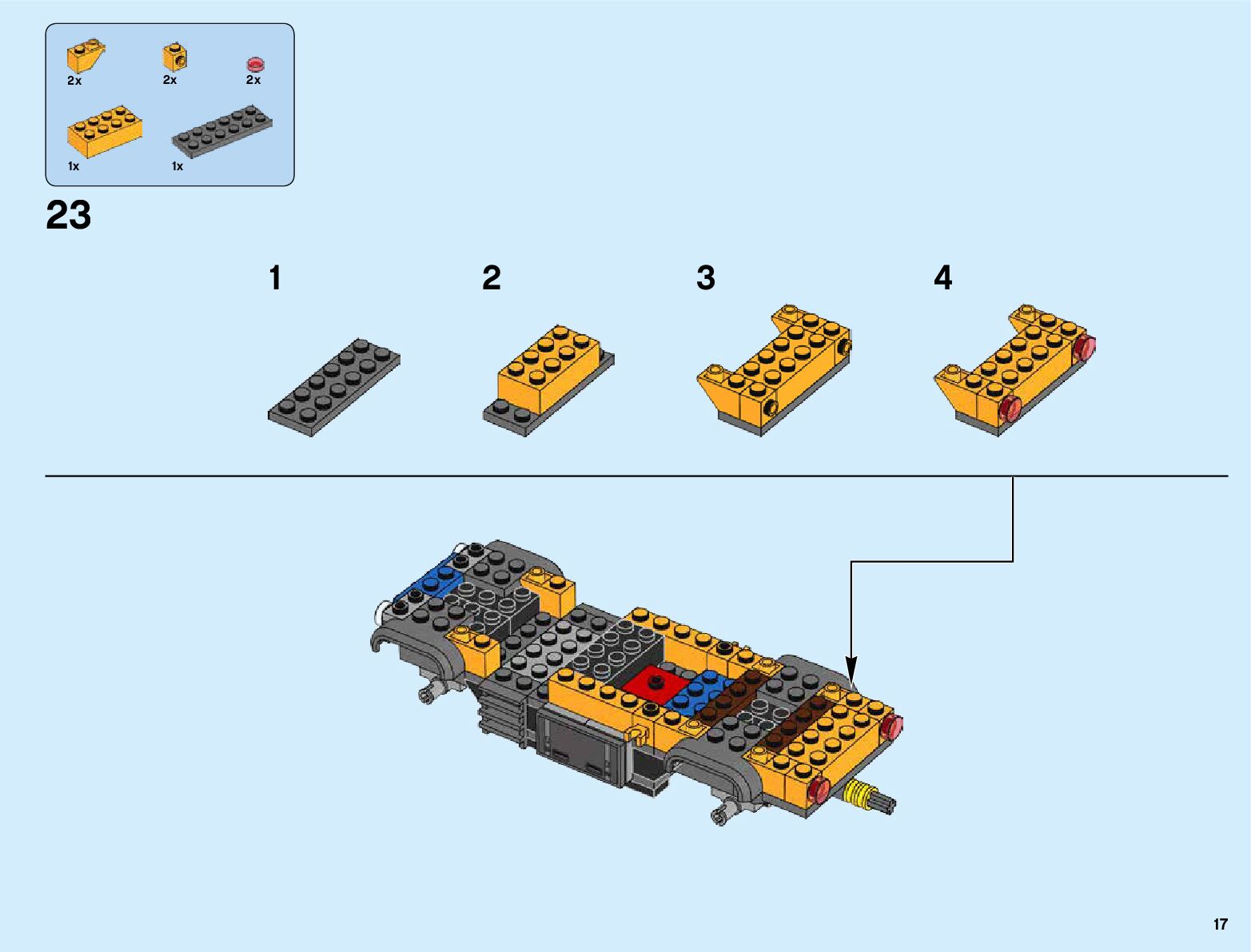 2x 2x 2x

1x 1x

23

1

2

3

4

17