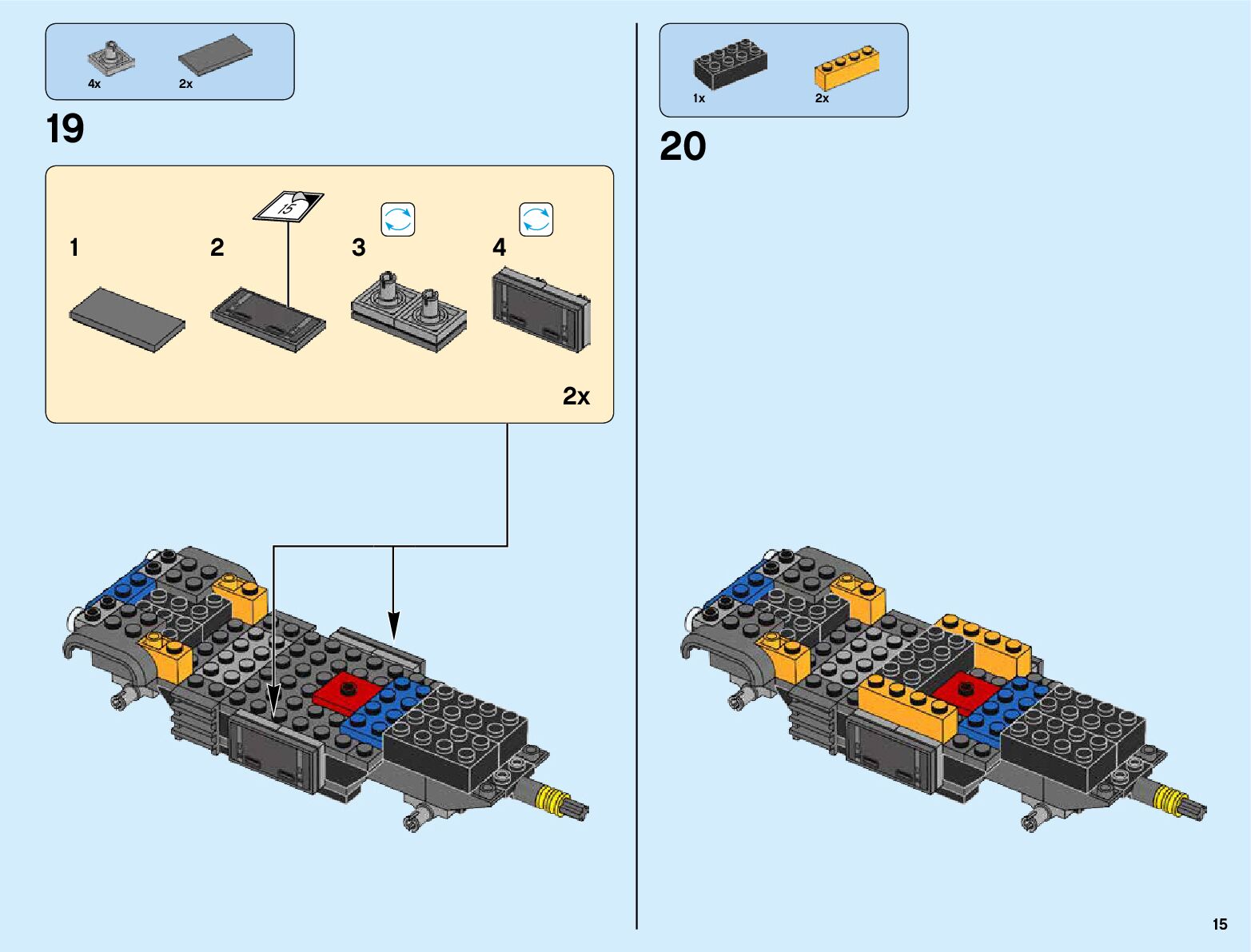 4x 2x

19

15

1

2

3

4

2x

1x 2x

20

15