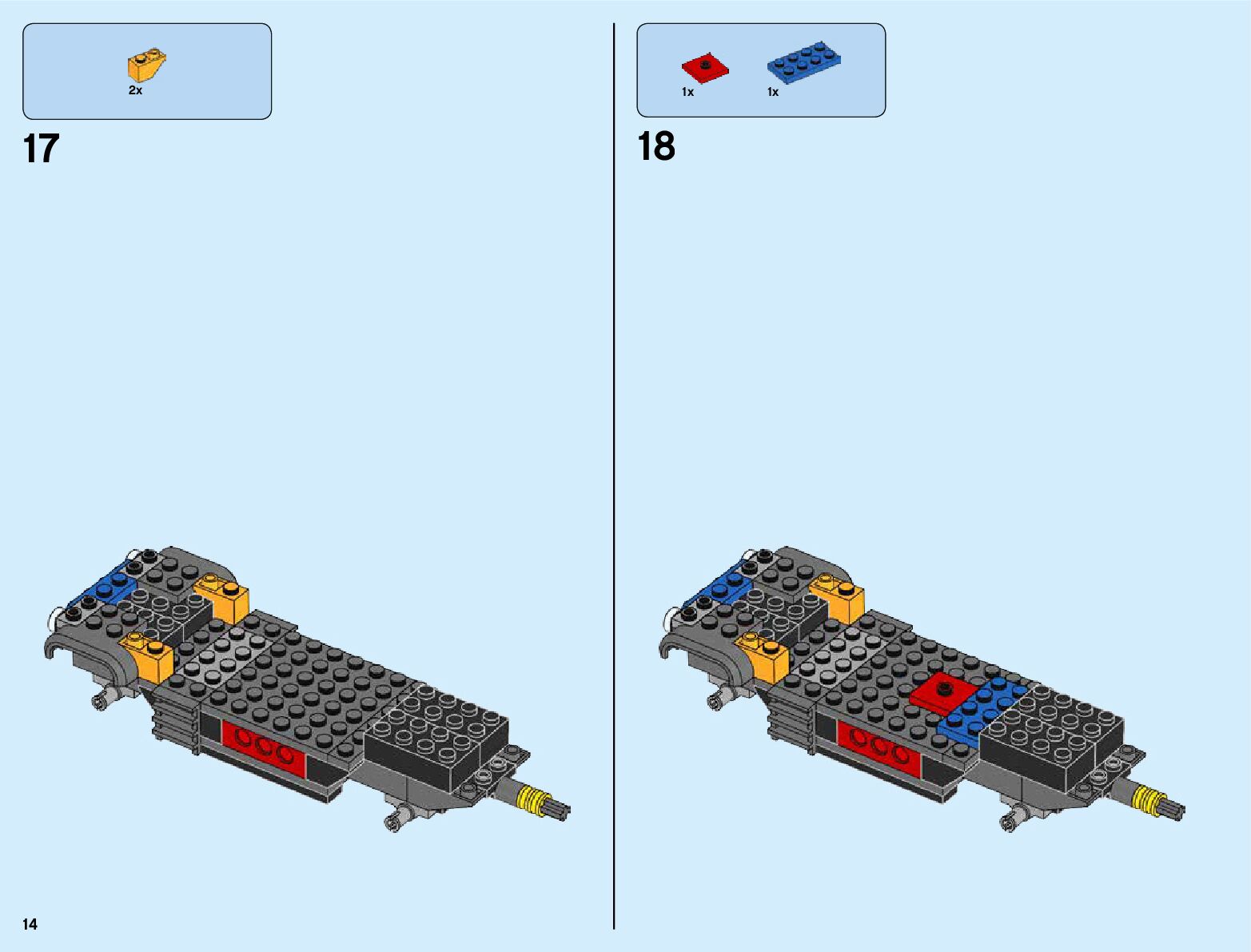 2x

17

1x 1x

18

14