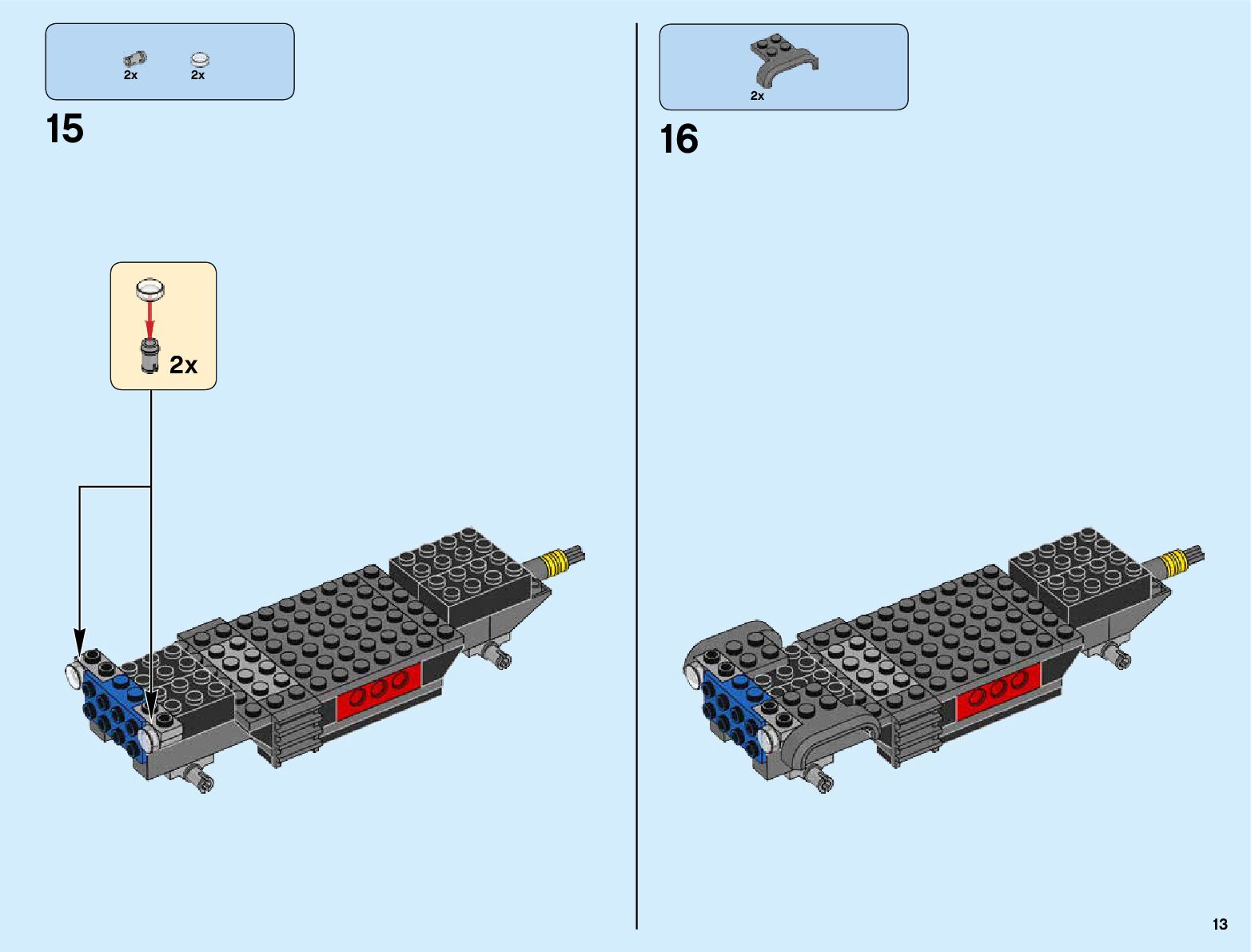 2x 2x

15

2x

2x

16

13