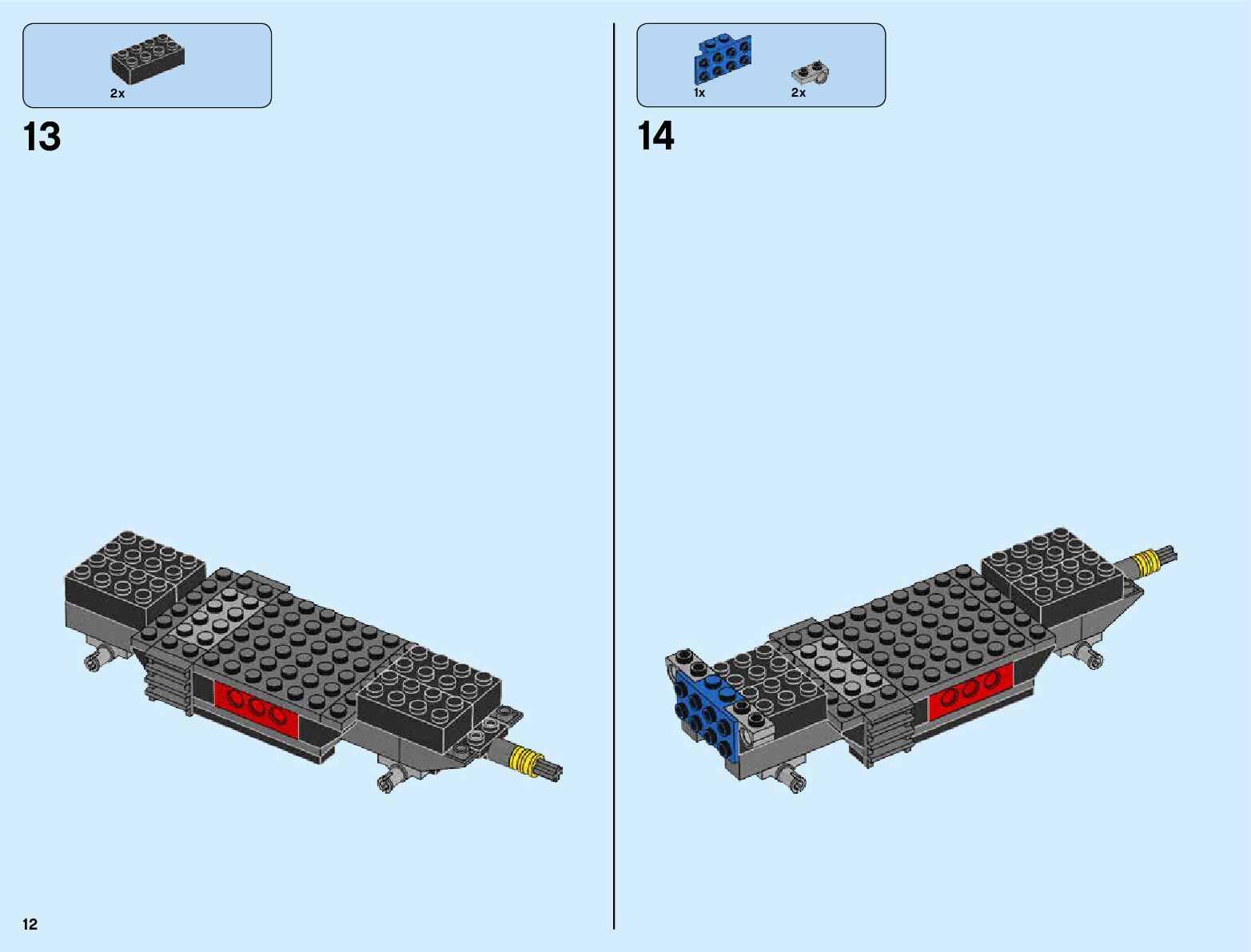 2x

13

1x

2x

14

12