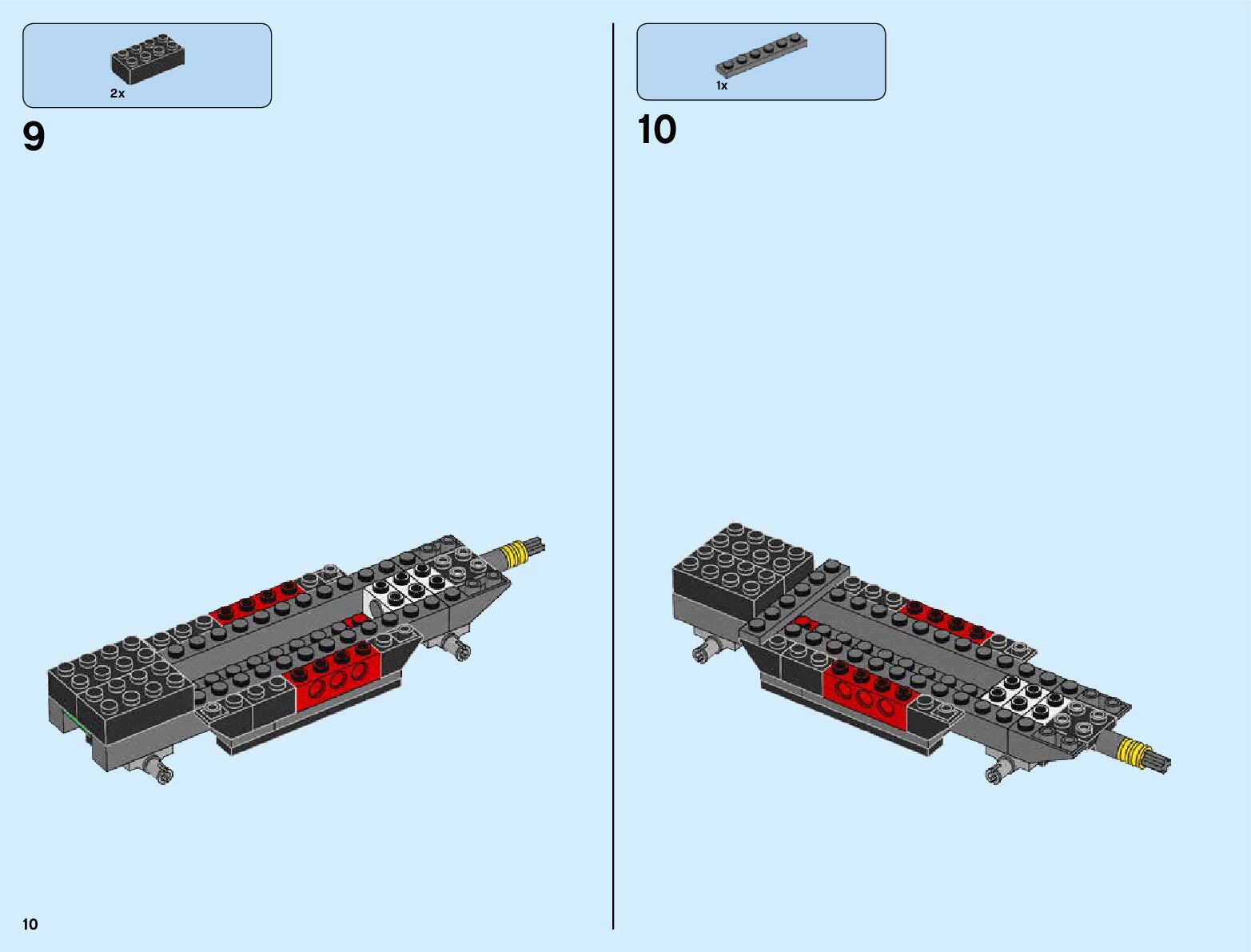 2x

9

1x

10

10