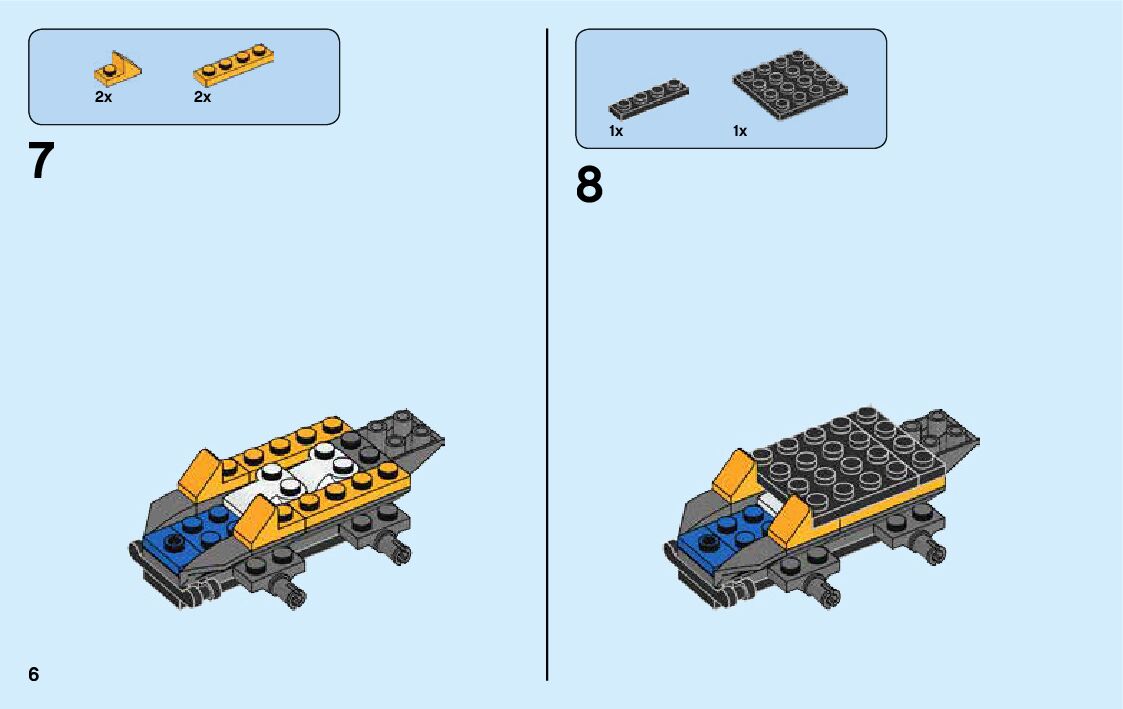 2x 2x

7

1x 1x

8

6