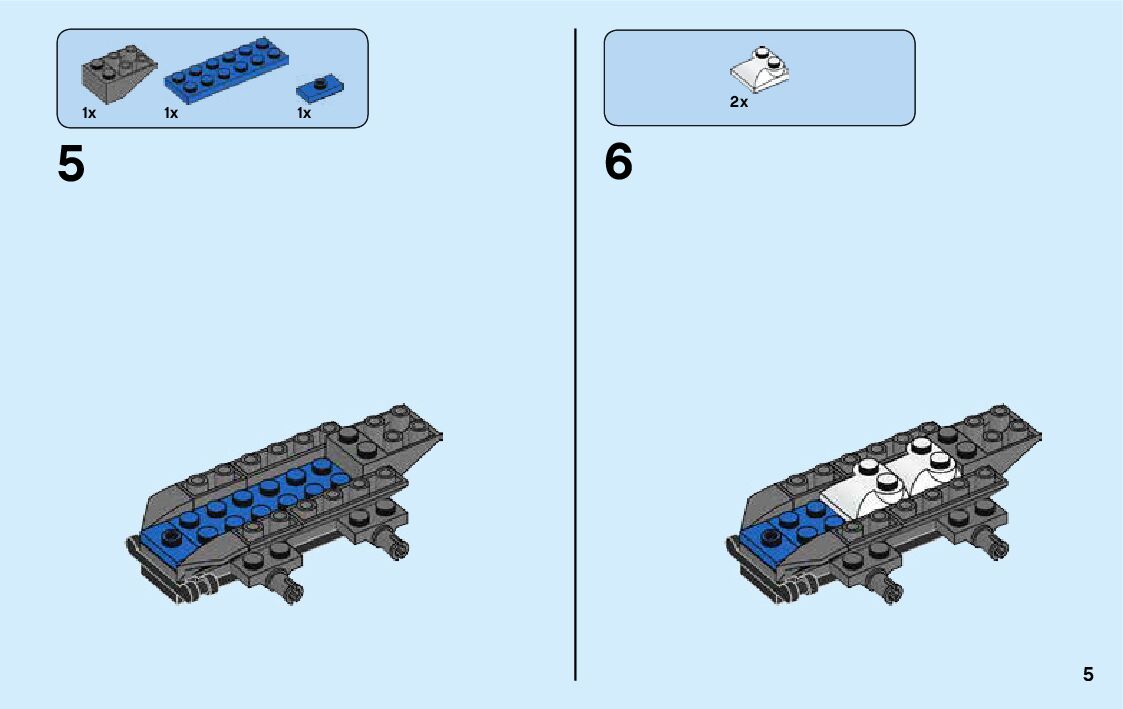 1x 1x 1x

5

2x

6

5