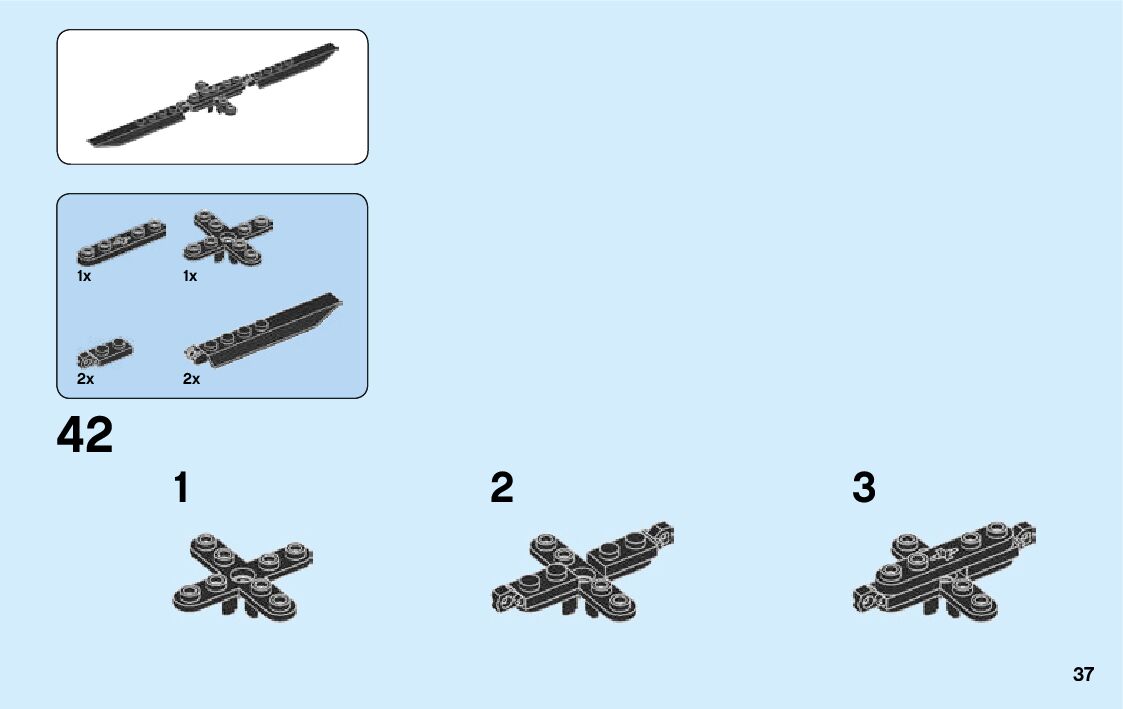 1x
1x
2x
2x

42

1

2

3

37